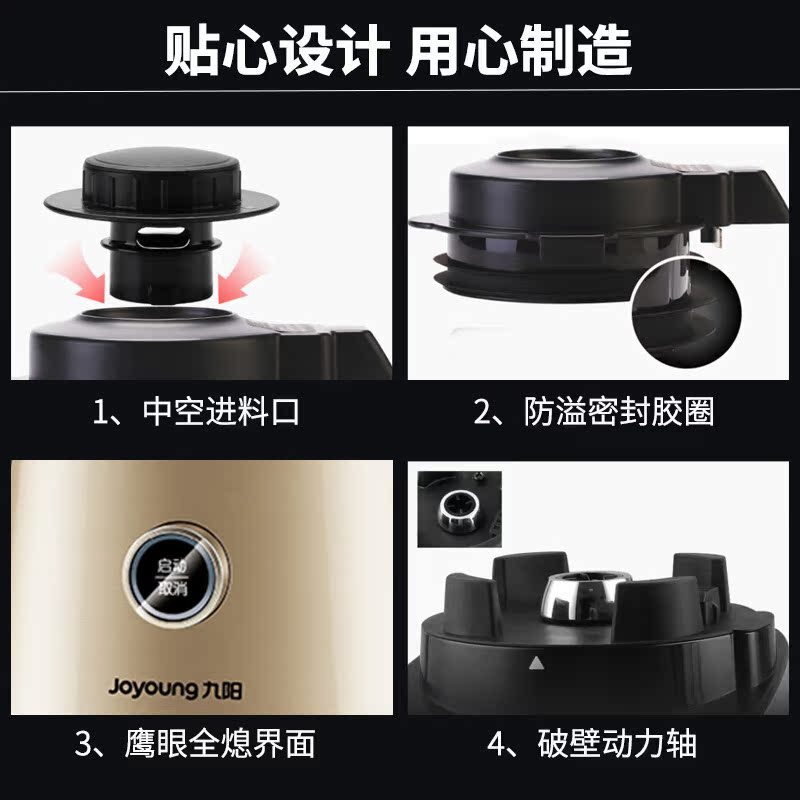 贴心设计 用心制造

1、中空进料口

2、防溢密封胶圈

启动
取消

Joyoung 九阳

3、鹰眼全熄界面

4、破壁动力轴