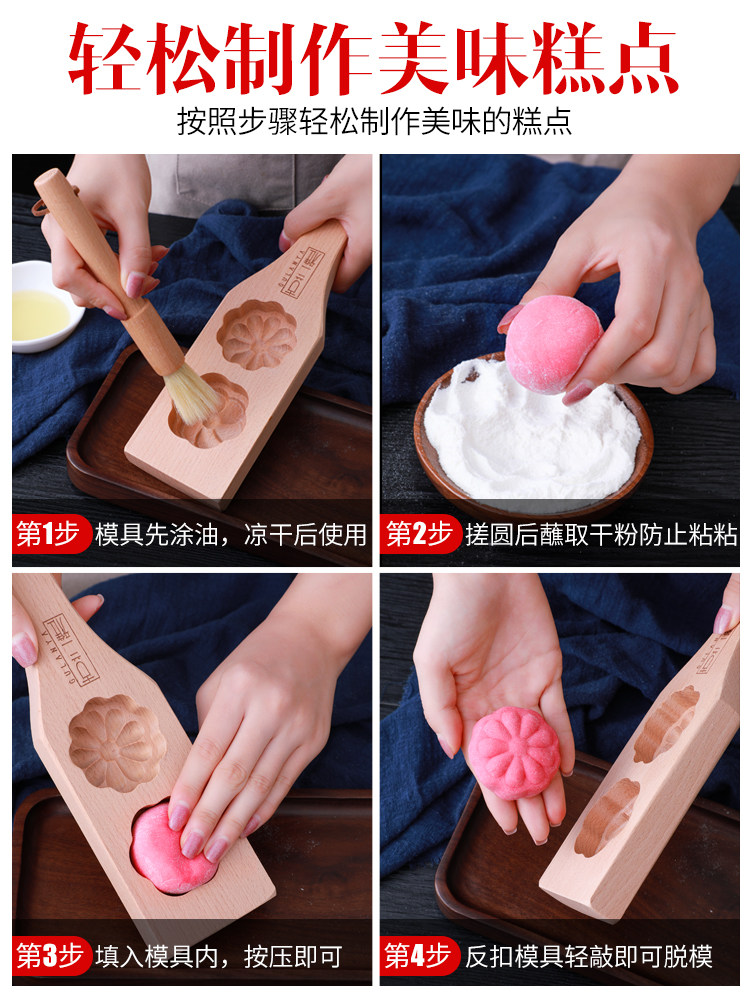 轻松制作美味糕点

按照步骤轻松制作美味的糕点

第1步 模具先涂油，凉干后使用

第2步 搓圆后蘸取干粉防止粘粘

第3步 填入模具内，按压即可

第4步 反扣模具轻敲即可脱模