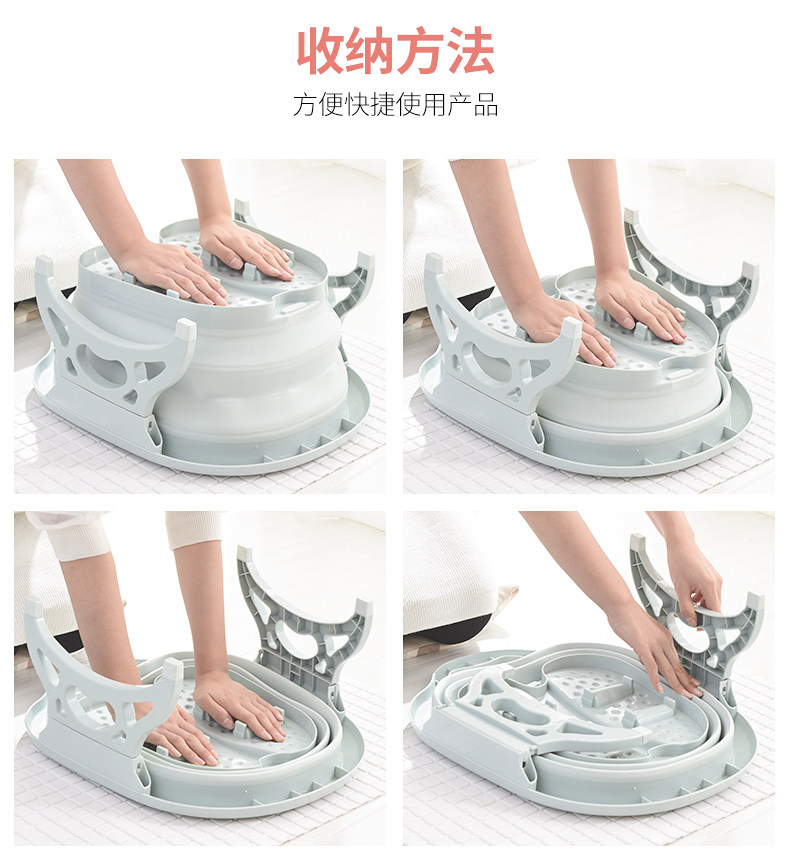 收纳方法

方便快捷使用产品