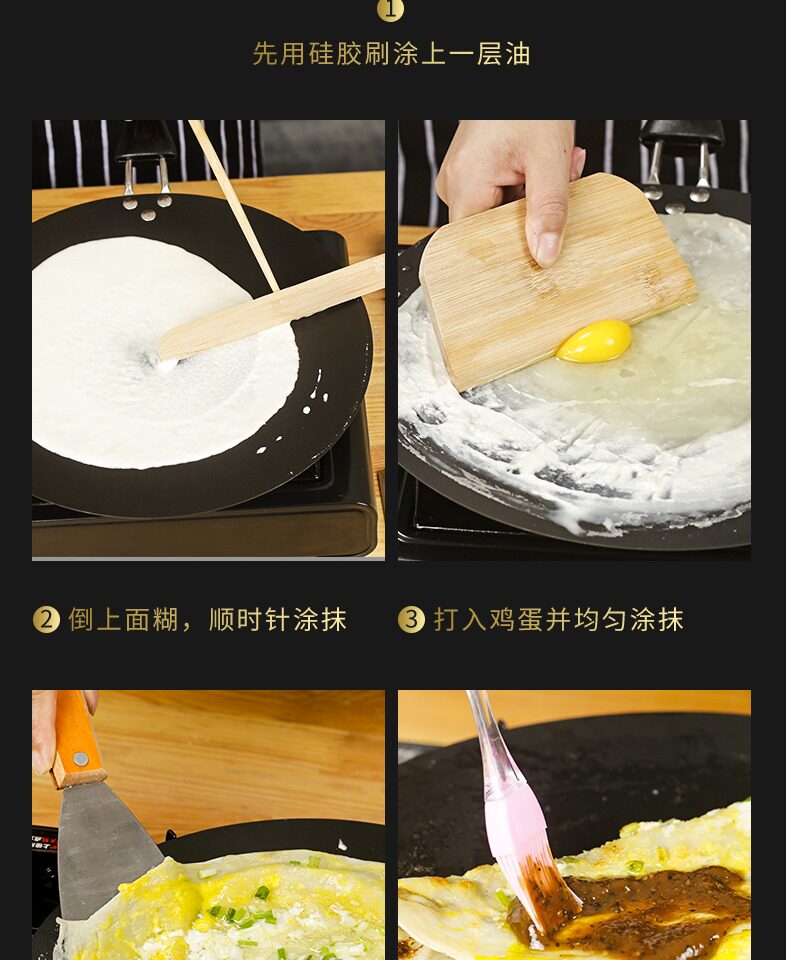 1

先用硅胶刷涂上一层油

2 倒上面糊，顺时针涂抹

3 打入鸡蛋并均匀涂抹