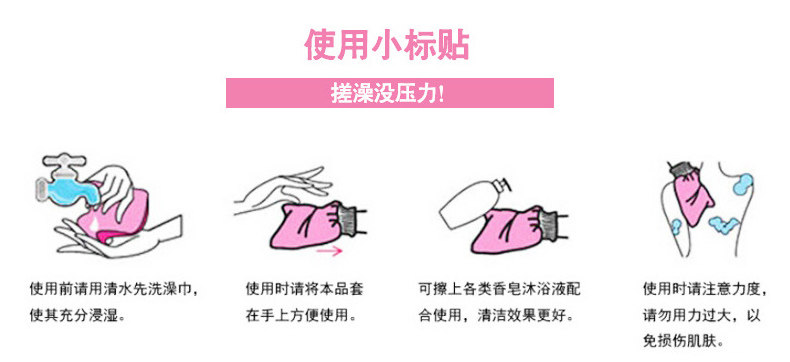 使用小标贴

搓澡没压力!

使用前请用清水先洗澡巾，使其充分浸湿。

使用时请将本品套在手上方便使用。

可擦上各类香皂沐浴液配合使用，清洁效果更好。

使用时请注意力度，请勿用力过大，以免损伤肌肤。