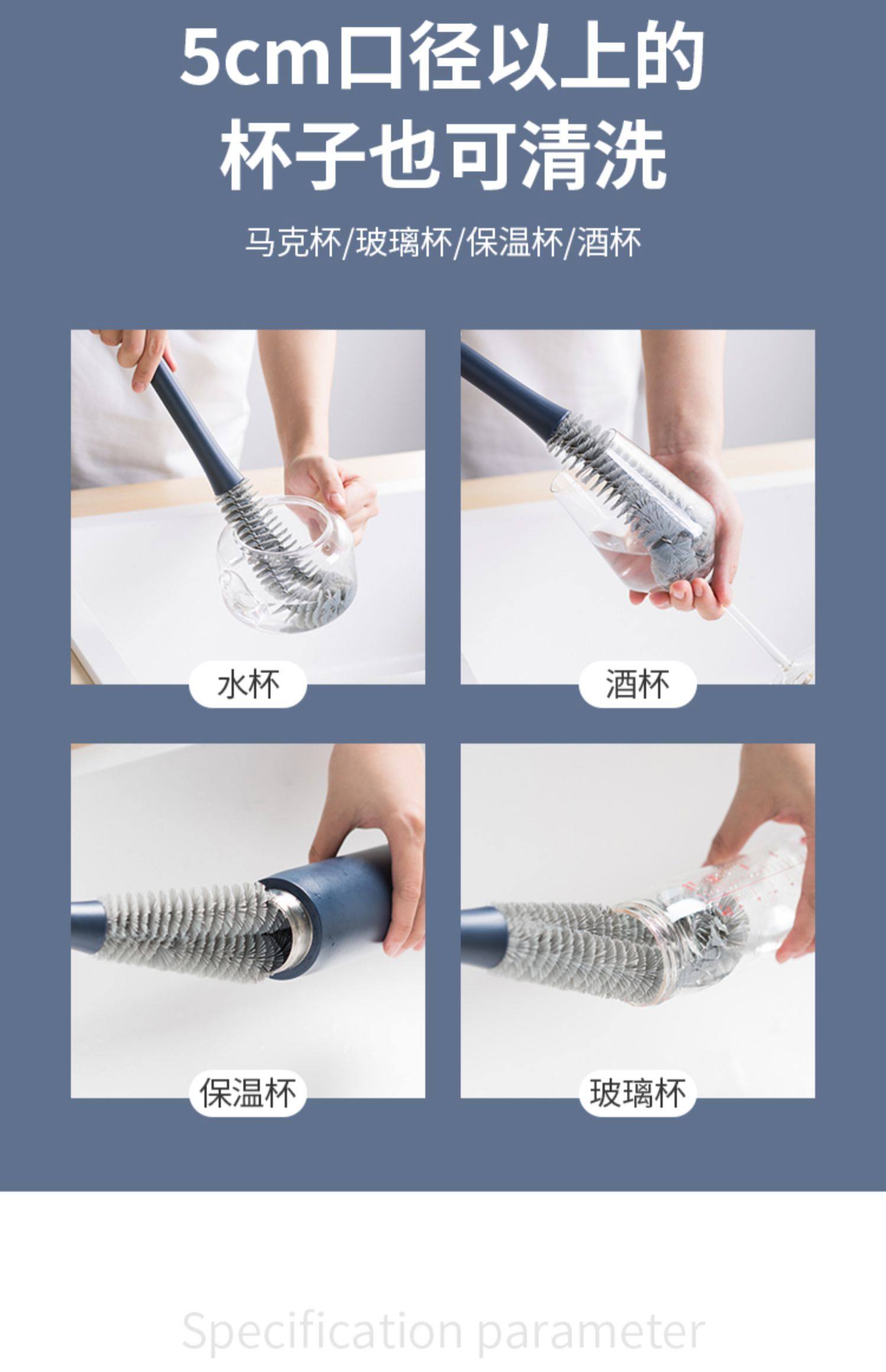 5cm口径以上的
杯子也可清洗

马克杯/玻璃杯/保温杯/酒杯

水杯

酒杯

保温杯

玻璃杯

Specification parameter