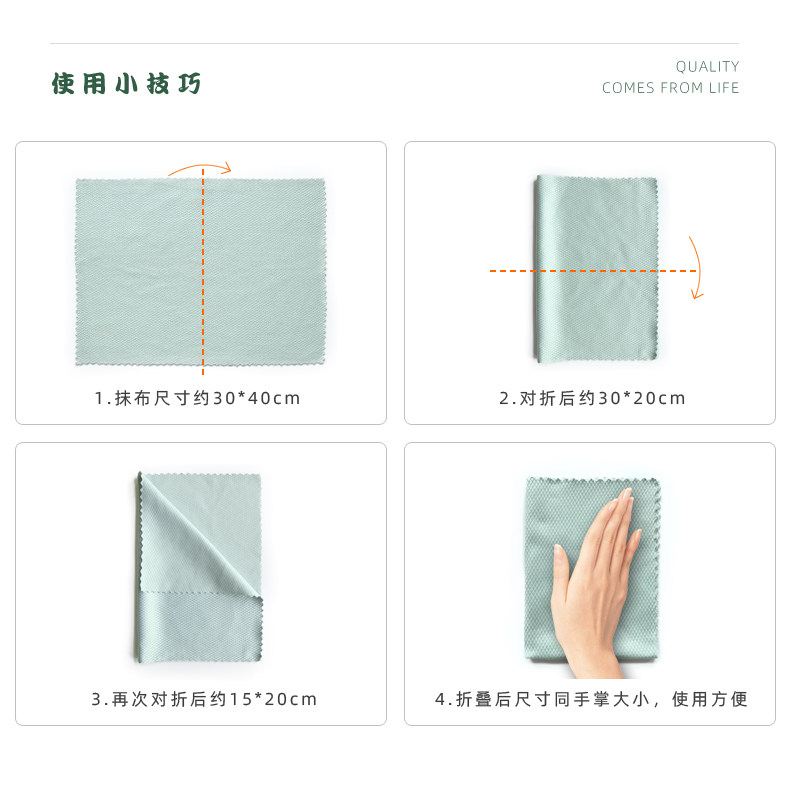 使用小技巧

QUALITY
COMES FROM LIFE

1.抹布尺寸约30*40cm

2.对折后约30*20cm

3.再次对折后约15*20cm

4.折叠后尺寸同手掌大小，使用方便