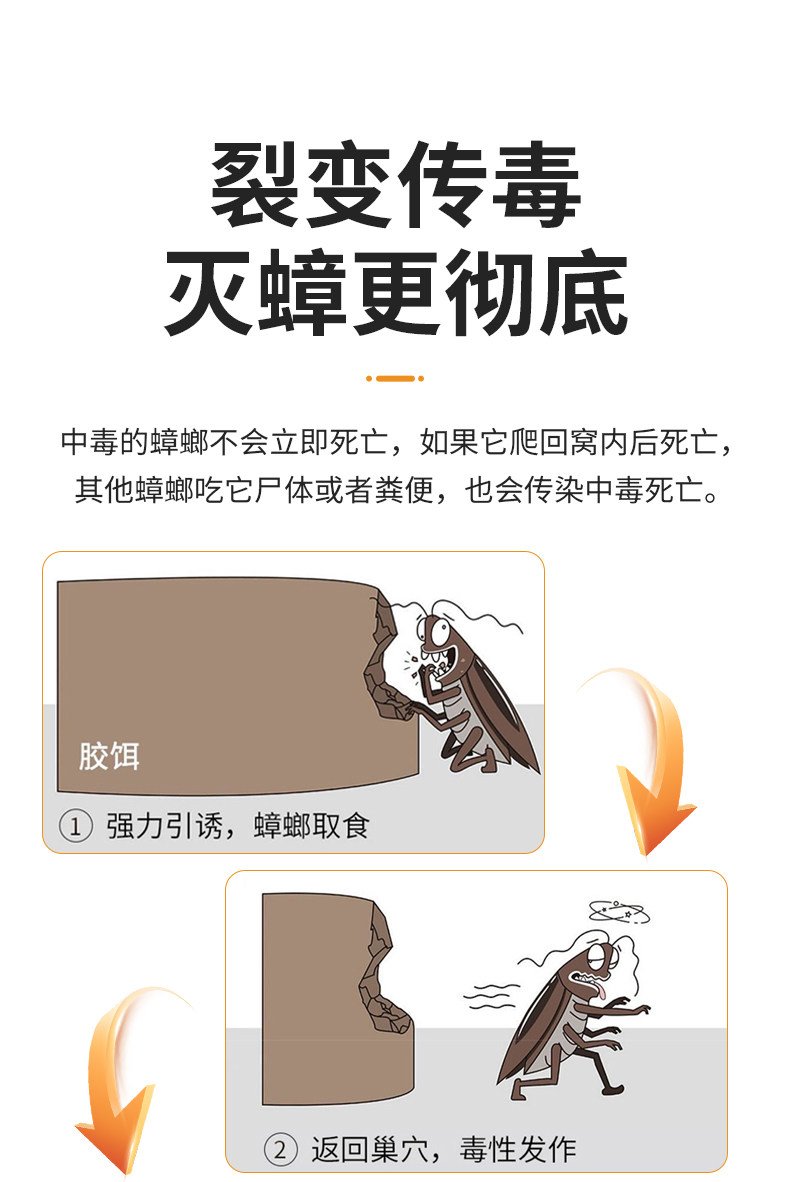 裂变传毒
灭蟑更彻底

中毒的蟑螂不会立即死亡，如果它爬回窝内后死亡，其他蟑螂吃它尸体或者粪便，也会传染中毒死亡。

胶饵

① 强力引诱，蟑螂取食

② 返回巢穴，毒性发作