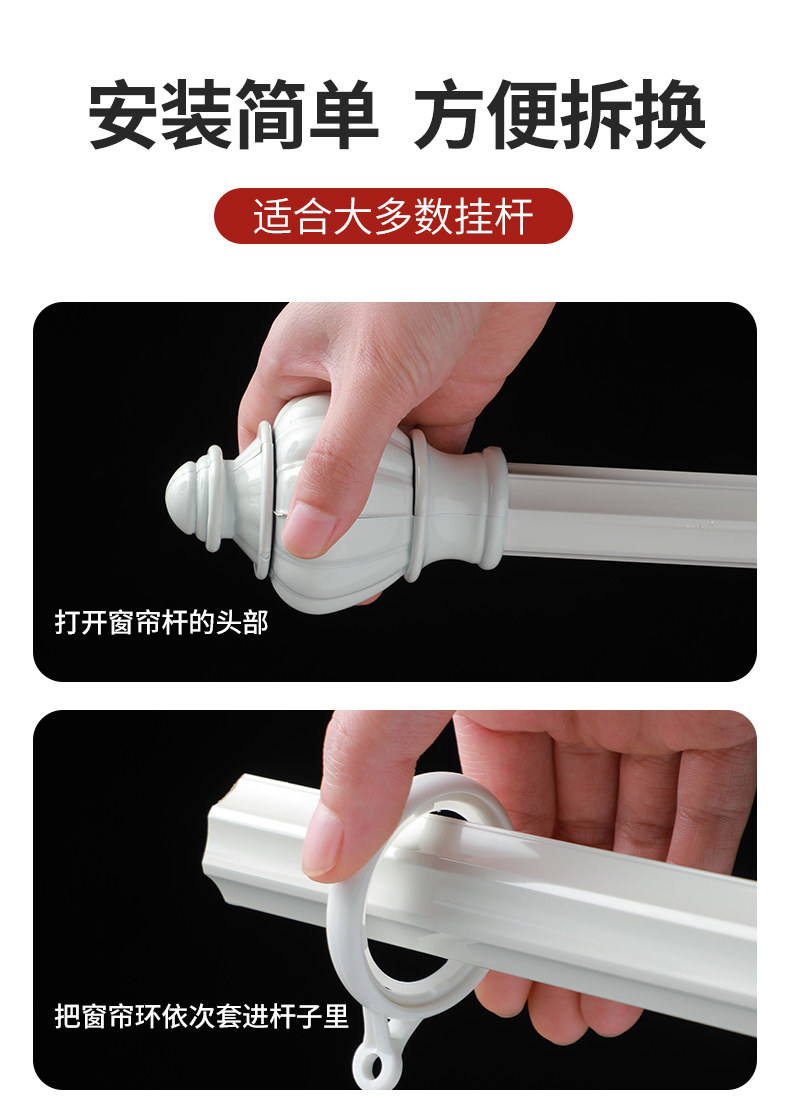 安装简单 方便拆换

适合大多数挂杆

打开窗帘杆的头部

把窗帘环依次套进杆子里