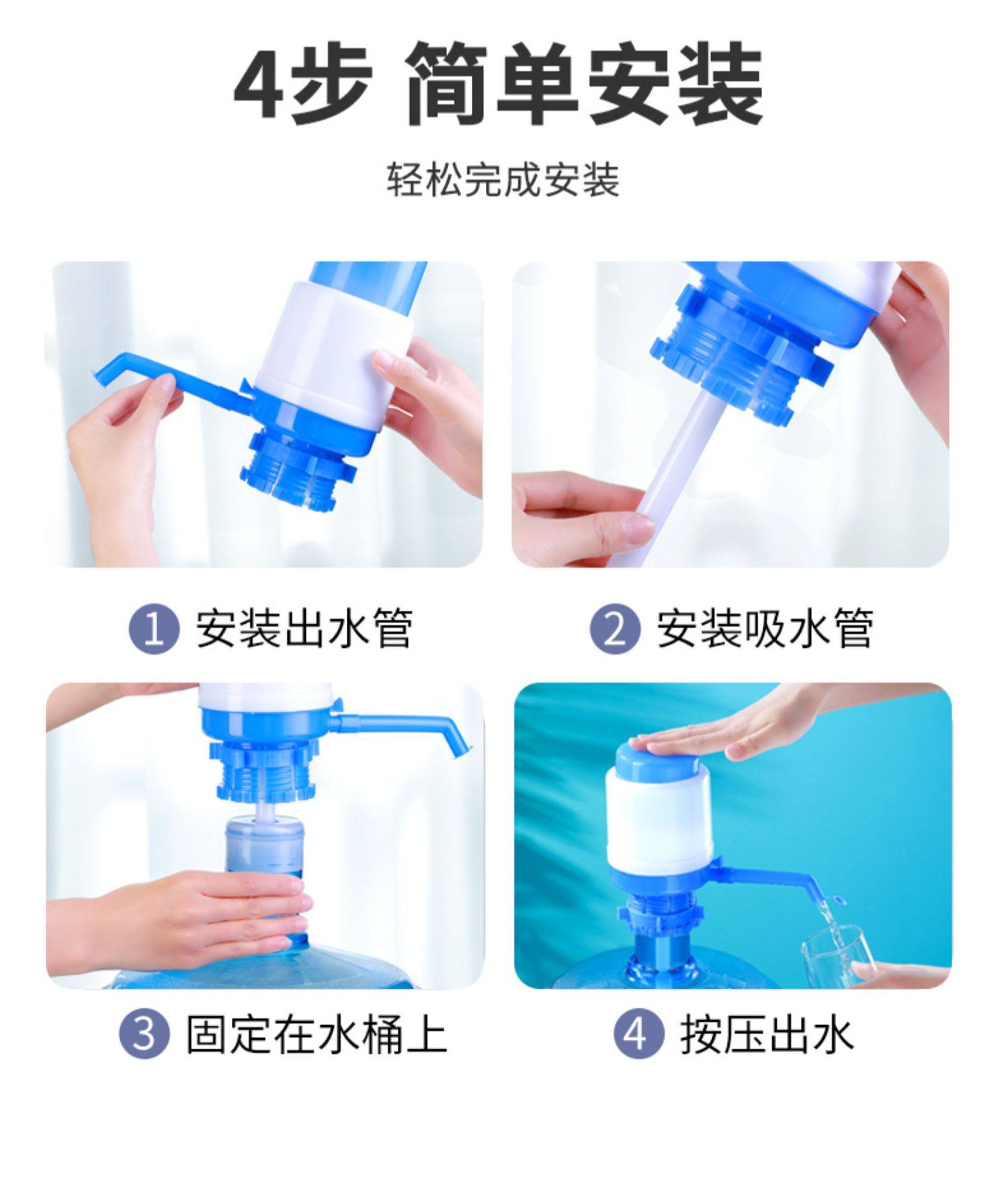 4步 简单安装

轻松完成安装

1 安装出水管

2 安装吸水管

3 固定在水桶上

4 按压出水