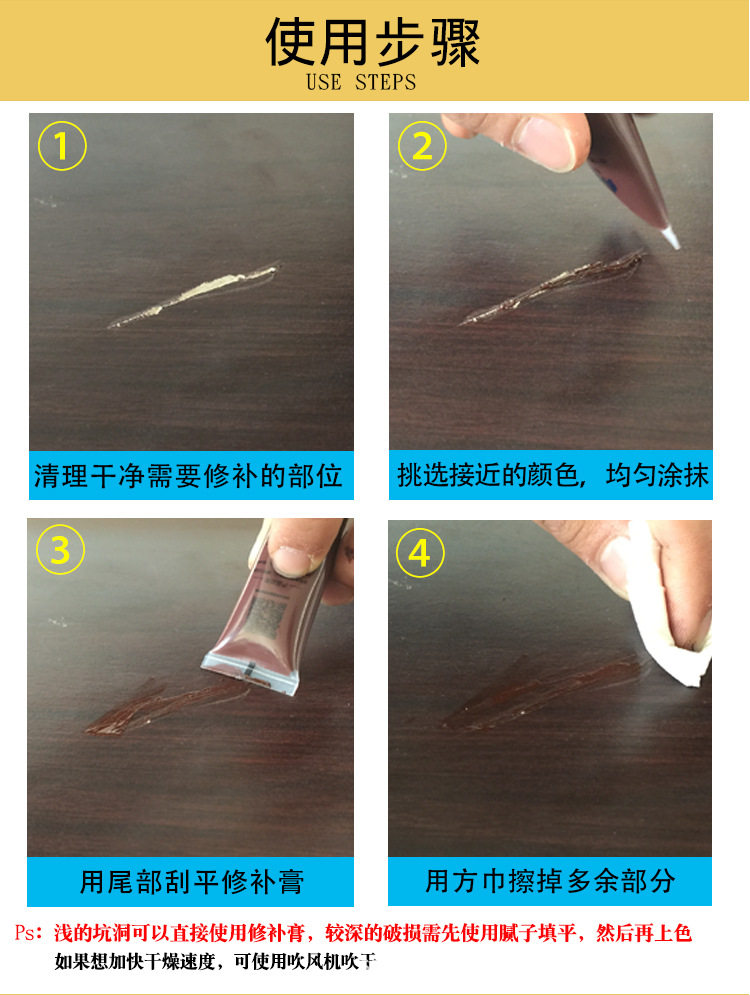 使用步骤
USE STEPS

1
清理干净需要修补的部位

2
挑选接近的颜色，均匀涂抹

3
用尾部刮平修补膏

4
用方巾擦掉多余部分

Ps：浅的坑洞可以直接使用修补膏，较深的破损需先使用腻子填平，然后再上色
如果想加快干燥速度，可使用吹风机吹干