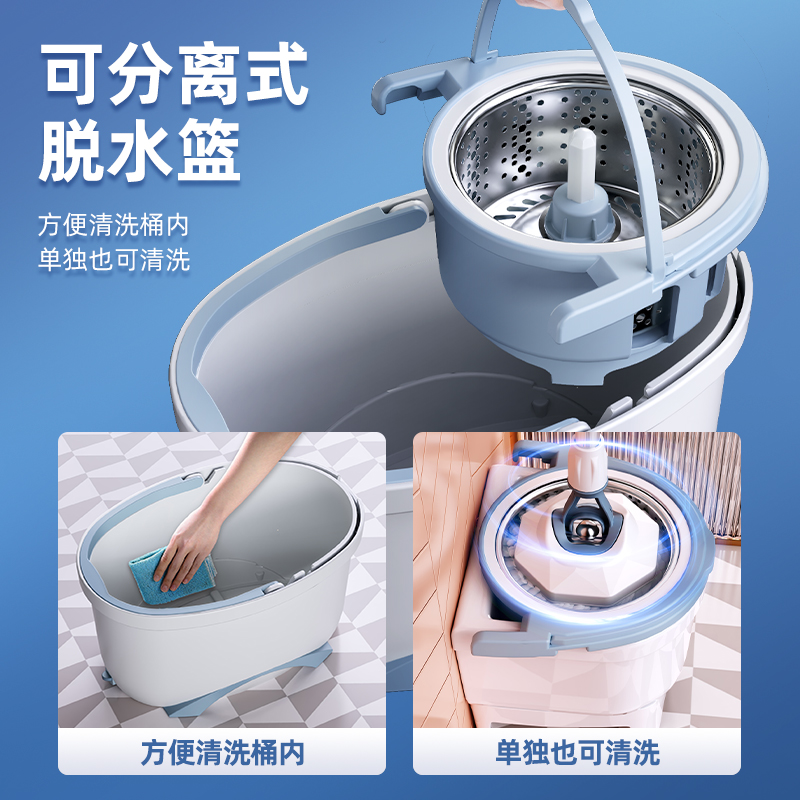 可分离式
脱水篮

方便清洗桶内
单独也可清洗

方便清洗桶内

单独也可清洗