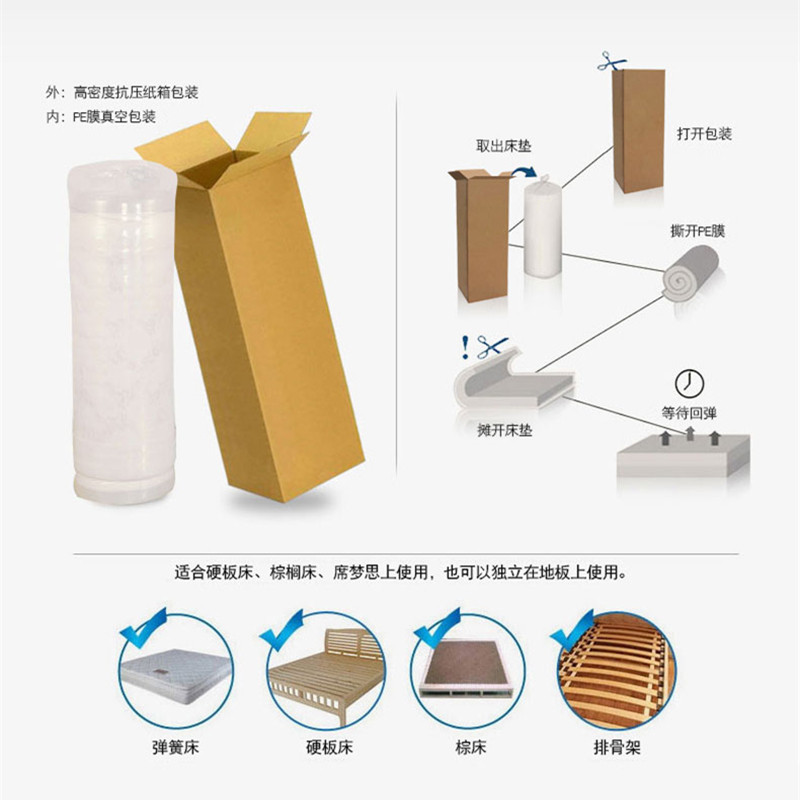 外：高密度抗压纸箱包装
内：PE膜真空包装

打开包装

取出床垫

撕开PE膜

摊开床垫

等待回弹

适合硬板床、棕榈床、席梦思上使用，也可以独立在地板上使用。

弹簧床

硬板床

棕床

排骨架