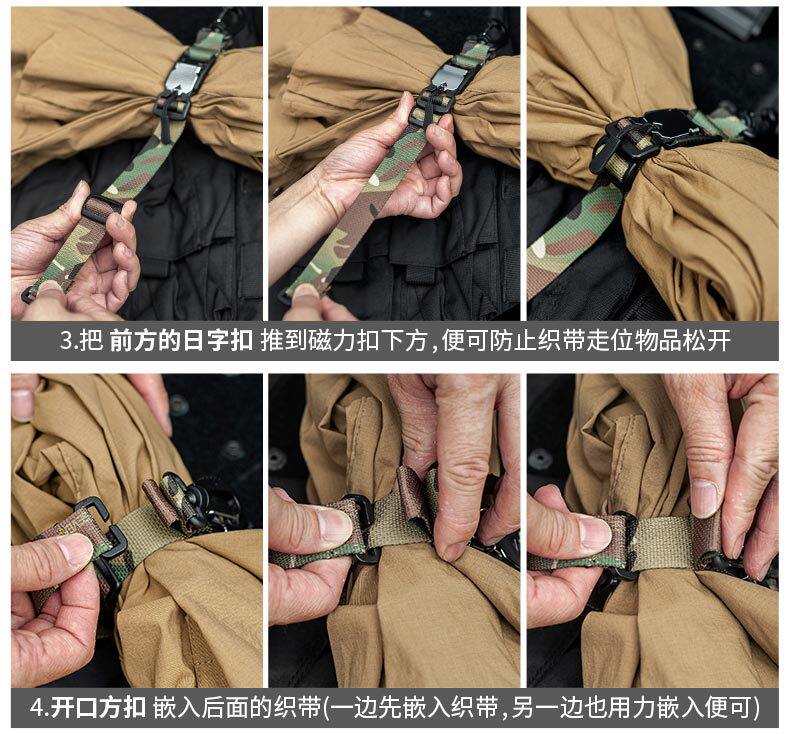 3.把 前方的日字扣 推到磁力扣下方，便可防止织带走位物品松开

4.开口方扣 嵌入后面的织带(一边先嵌入织带，另一边也用力嵌入便可)