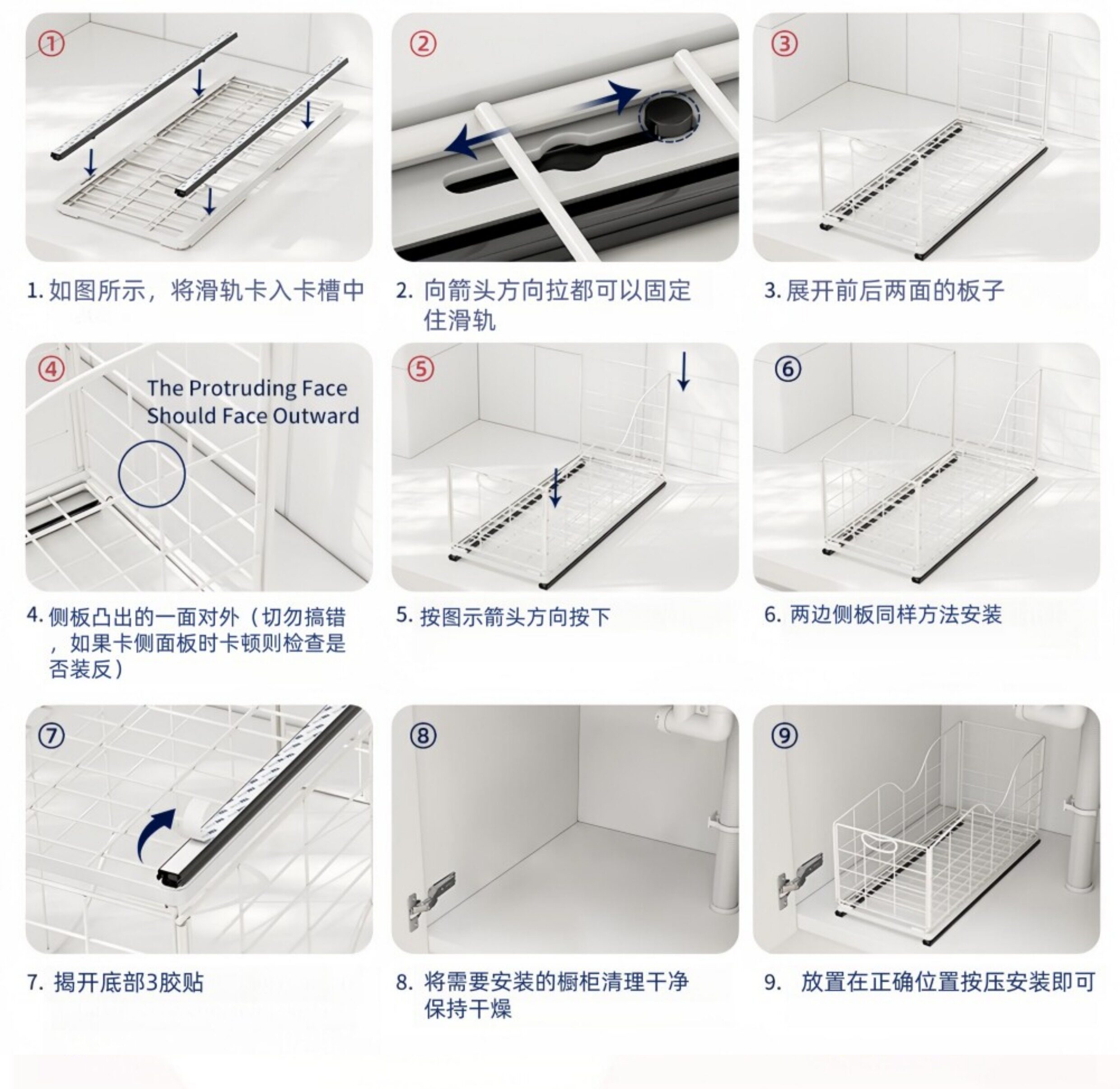 ①

1. 如图所示，将滑轨卡入卡槽中

②

2. 向箭头方向拉都可以固定住滑轨

③

3. 展开前后两面的板子

④

The Protruding Face Should Face Outward

4. 侧板凸出的一面对外（切勿搞错，如果卡侧面板时卡顿则检查是否装反）

⑤

5. 按图示箭头方向按下

⑥

6. 两边侧板同样方法安装

⑦

7. 揭开底部3胶贴

⑧

8. 将需要安装的橱柜清理干净保持干燥

⑨

9. 放置在正确位置按压安装即可