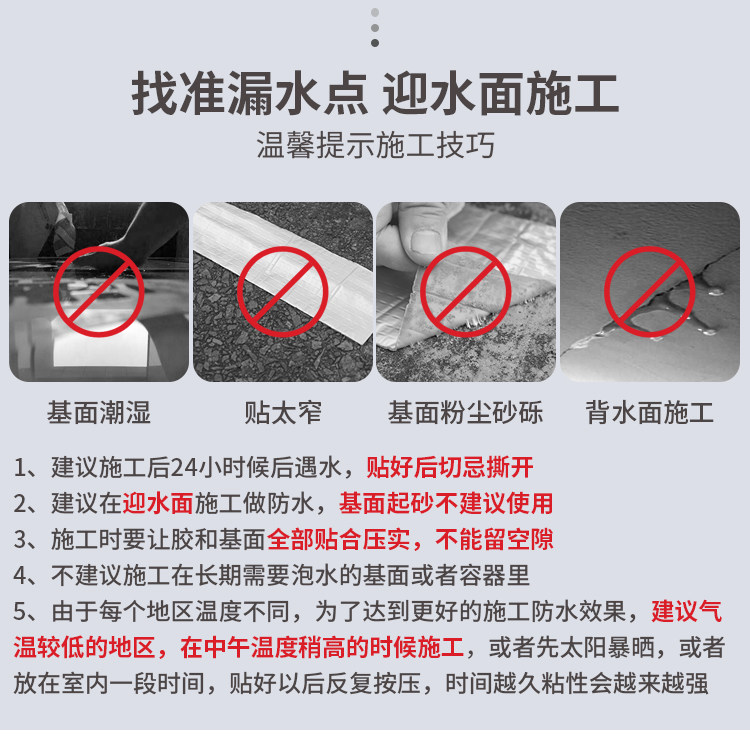 找准漏水点 迎水面施工

温馨提示施工技巧

基面潮湿

贴太窄

基面粉尘砂砾

背水面施工

1、建议施工后24小时候后遇水，贴好后切忌撕开

2、建议在迎水面施工做防水，基面起砂不建议使用

3、施工时要让胶和基面全部贴合压实，不能留空隙

4、不建议施工在长期需要泡水的基面或者容器里

5、由于每个地区温度不同，为了达到更好的施工防水效果，建议气温较低的地区，在中午温度稍高的时候施工，或者先太阳暴晒，或者放在室内一段时间，贴好以后反复按压，时间越久粘性会越来越强