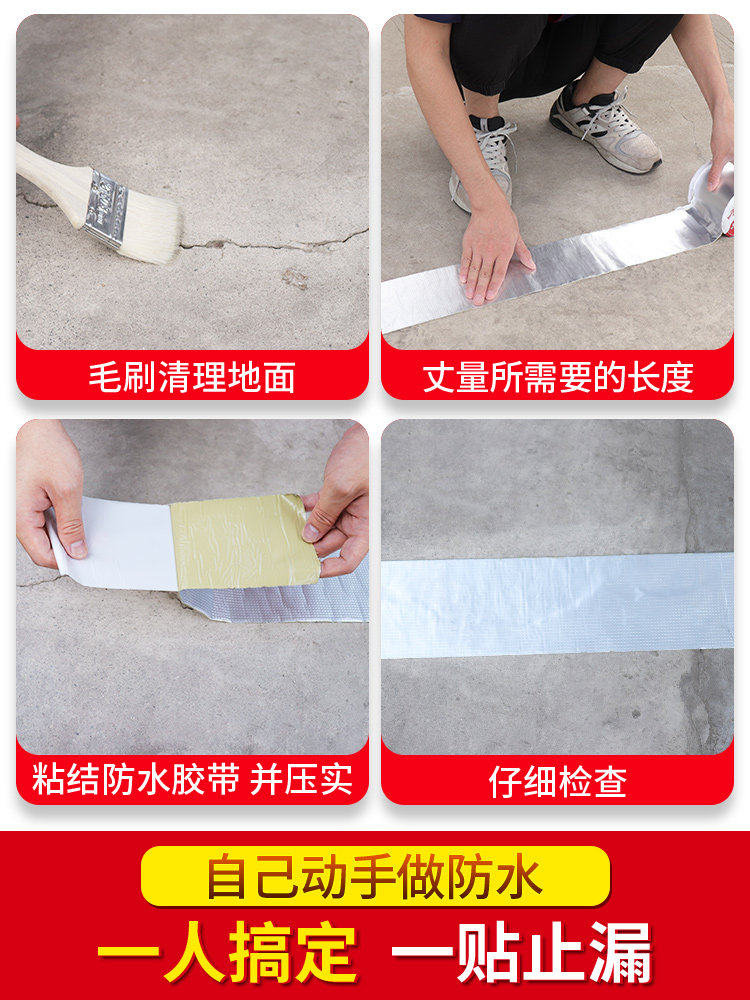 毛刷清理地面

丈量所需要的长度

粘结防水胶带 并压实

仔细检查

自己动手做防水

一人搞定 一贴止漏