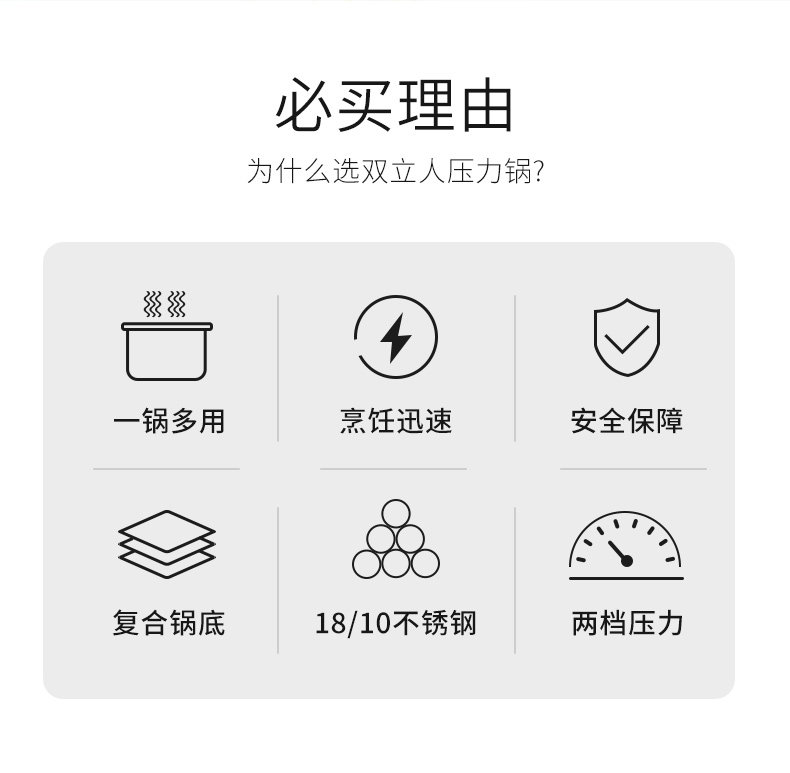 必买理由

为什么选双立人压力锅?

一锅多用

烹饪迅速

安全保障

复合锅底

18/10不锈钢

两档压力