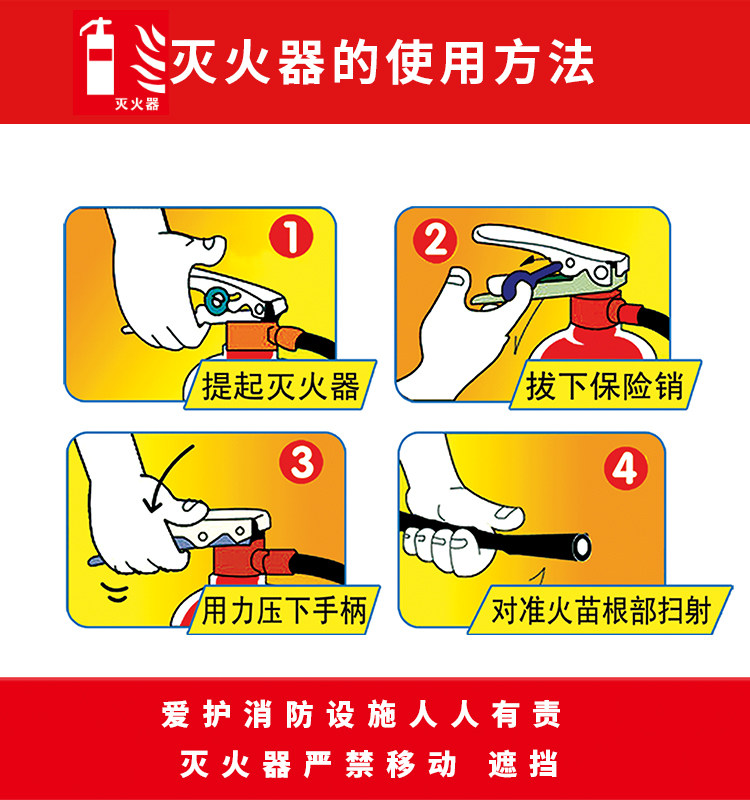 灭火器

灭火器的使用方法

1
提起灭火器

2
拔下保险销

3
用力压下手柄

4
对准火苗根部扫射

爱护消防设施人人有责
灭火器严禁移动 遮挡