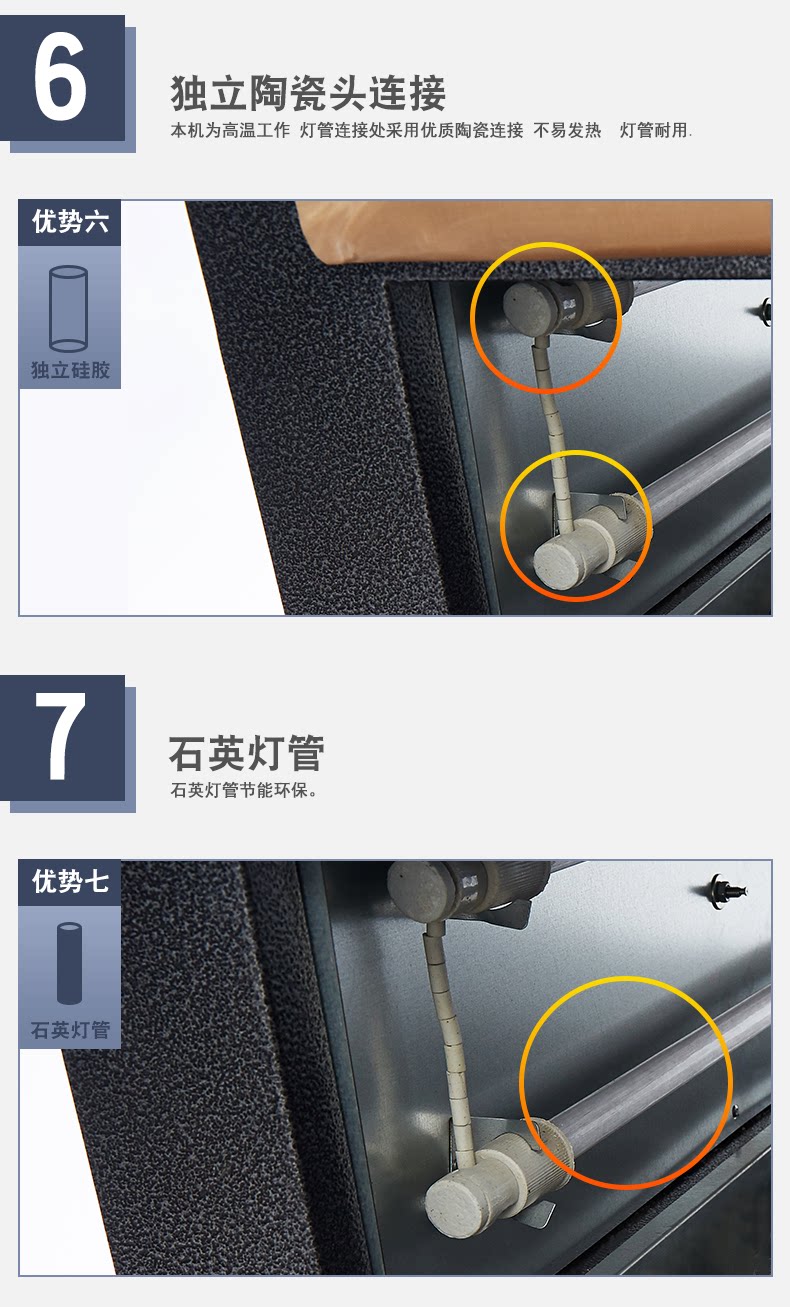 6

独立陶瓷头连接

本机为高温工作 灯管连接处采用优质陶瓷连接 不易发热 灯管耐用.

优势六

独立硅胶

7

石英灯管

石英灯管节能环保。

优势七

石英灯管