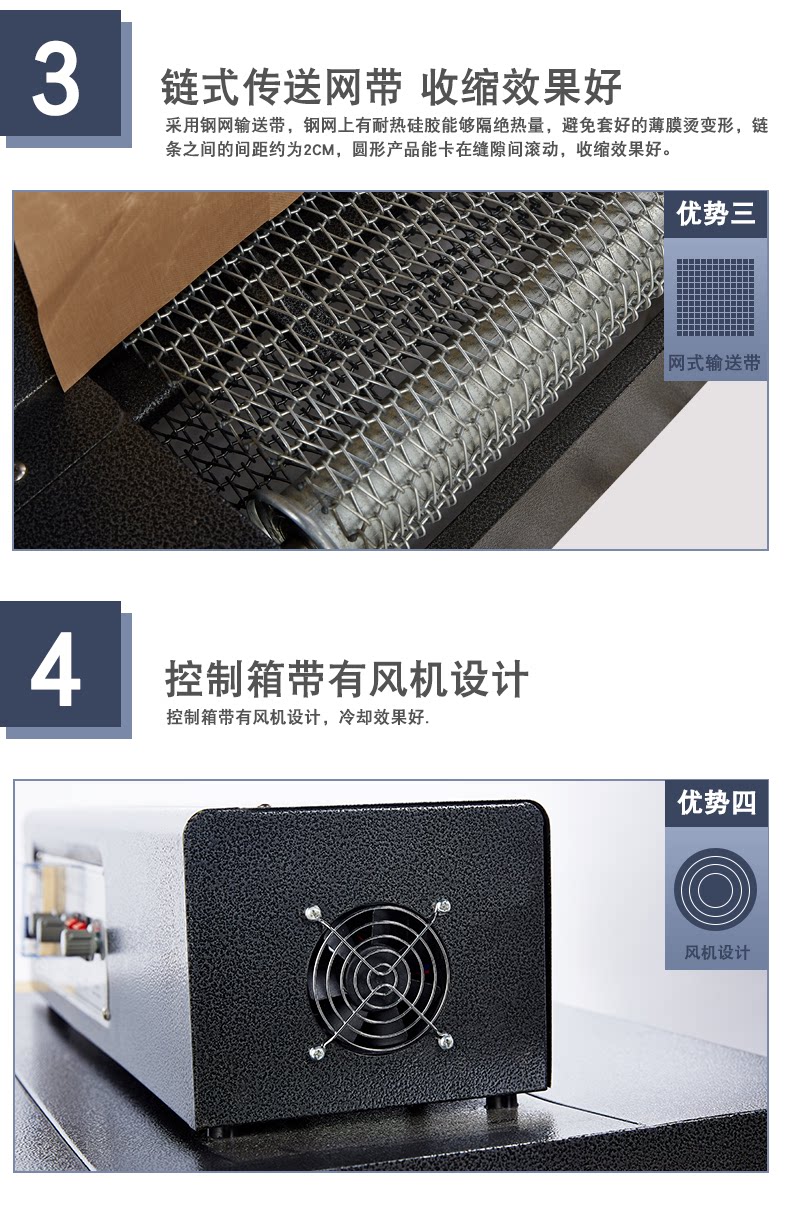 3

链式传送网带 收缩效果好

采用钢网输送带，钢网上有耐热硅胶能够隔绝热量，避免套好的薄膜烫变形，链条之间的间距约为2CM，圆形产品能卡在缝隙间滚动，收缩效果好。

优势三

网式输送带

4

控制箱带有风机设计

控制箱带有风机设计，冷却效果好.

优势四

风机设计