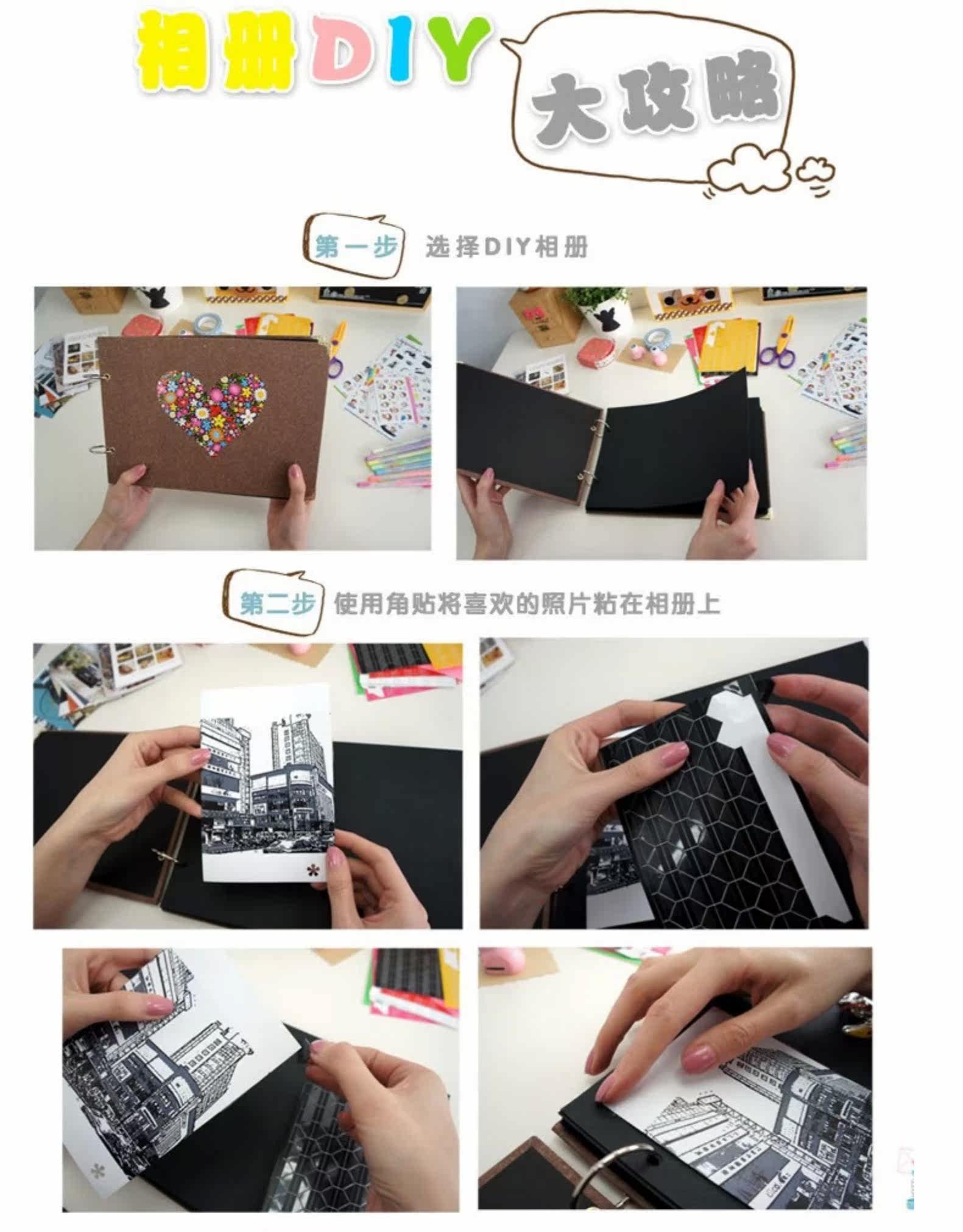 相册DIY

大攻略

第一步 选择DIY相册

第二步 使用角贴将喜欢的照片粘在相册上