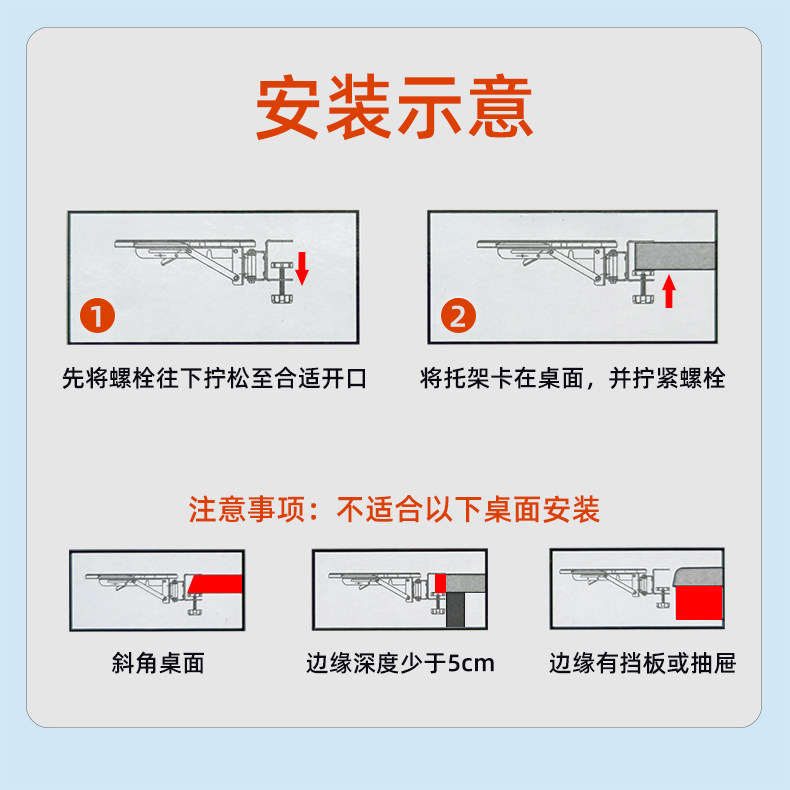 安装示意

1
先将螺栓往下拧松至合适开口

2
将托架卡在桌面，并拧紧螺栓

注意事项：不适合以下桌面安装

斜角桌面

边缘深度少于5cm

边缘有挡板或抽屉