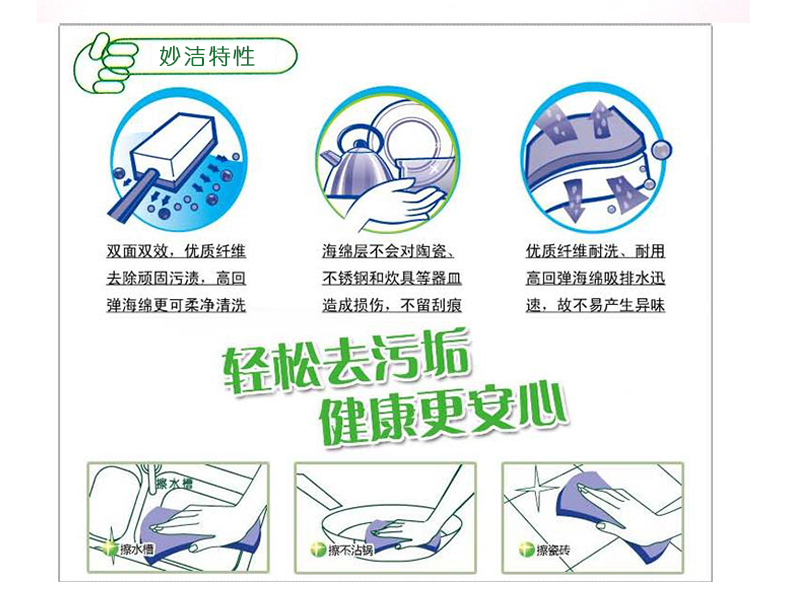 妙洁特性

双面双效，优质纤维去除顽固污渍，高回弹海绵更可柔净清洗

海绵层不会对陶瓷、不锈钢和炊具等器皿造成损伤，不留刮痕

优质纤维耐洗、耐用高回弹海绵吸排水迅速，故不易产生异味

轻松去污垢
健康更安心

擦水槽
擦水槽

擦不沾锅

擦瓷砖