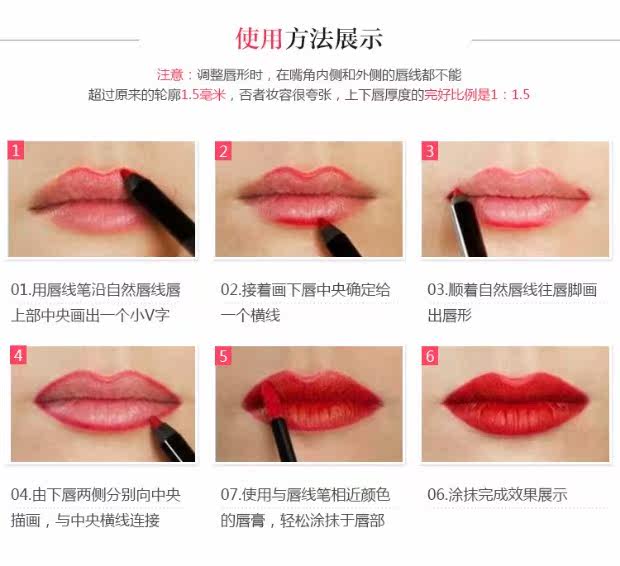 使用方法展示

注意：调整唇形时，在嘴角内侧和外侧的唇线都不能超过原来的轮廓1.5毫米，否者妆容很夸张，上下唇厚度的完好比例是1：1.5

1

01.用唇线笔沿自然唇线唇上部中央画出一个小V字

2

02.接着画下唇中央确定给一个横线

3

03.顺着自然唇线往唇脚画出唇形

4

04.由下唇两侧分别向中央描画，与中央横线连接

5

07.使用与唇线笔相近颜色的唇膏，轻松涂抹于唇部

6

06.涂抹完成效果展示