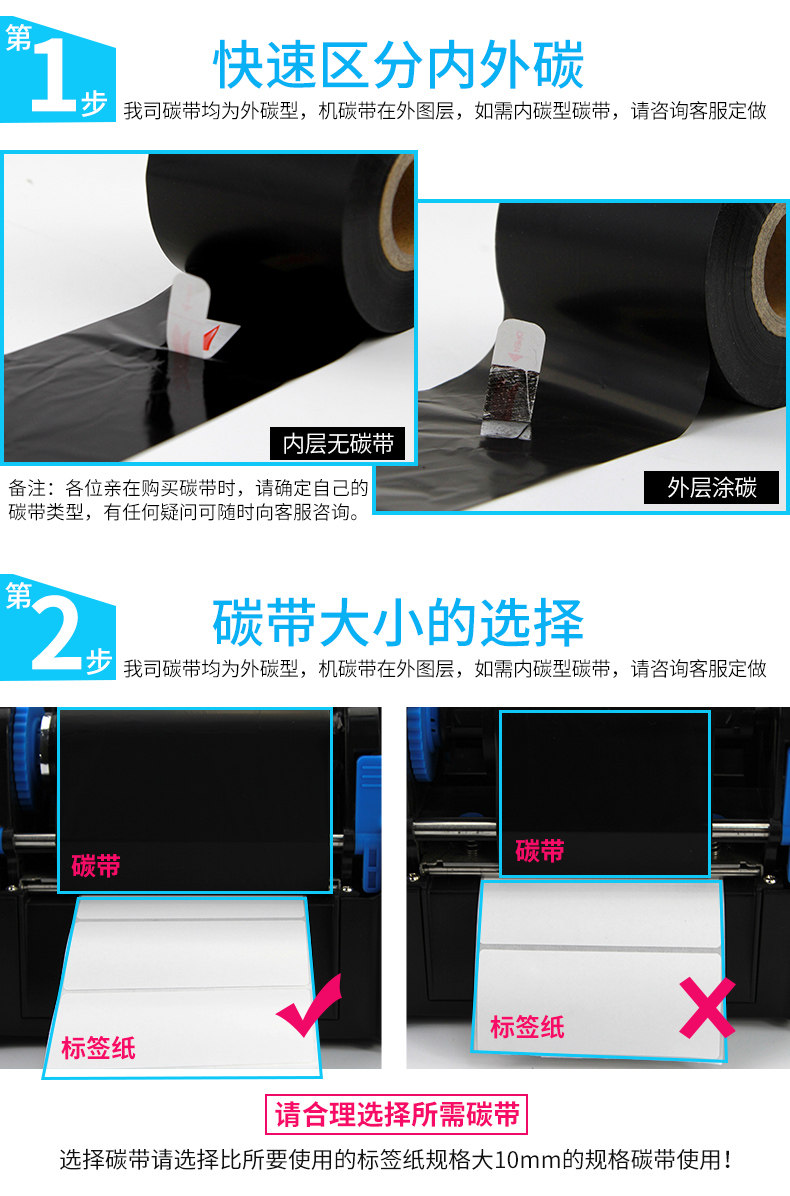 第1步
快速区分内外碳
我司碳带均为外碳型，机碳带在外图层，如需内碳型碳带，请咨询客服定做

内层无碳带

外层涂碳

备注：各位亲在购买碳带时，请确定自己的碳带类型，有任何疑问可随时向客服咨询。

第2步
碳带大小的选择
我司碳带均为外碳型，机碳带在外图层，如需内碳型碳带，请咨询客服定做

碳带

标签纸

碳带

标签纸

请合理选择所需碳带

选择碳带请选择比所要使用的标签纸规格大10mm的规格碳带使用！