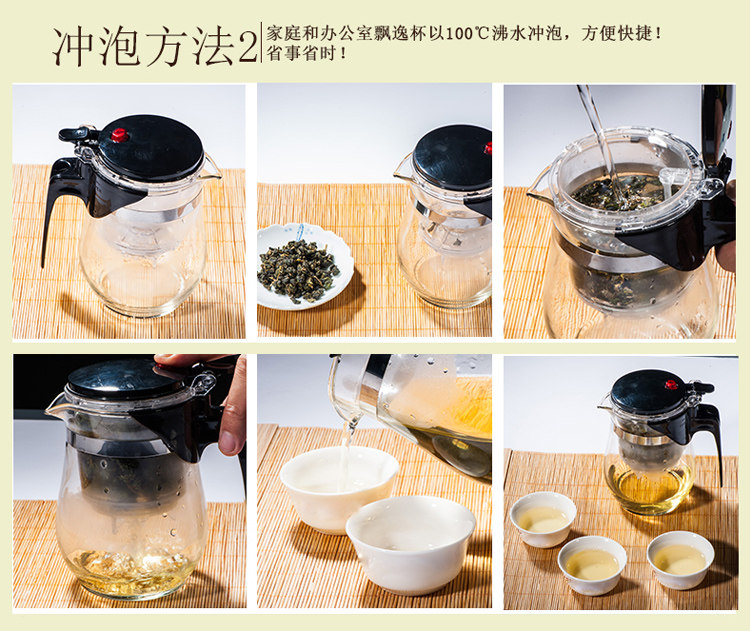 冲泡方法2

家庭和办公室飘逸杯以100℃沸水冲泡，方便快捷！省事省时！