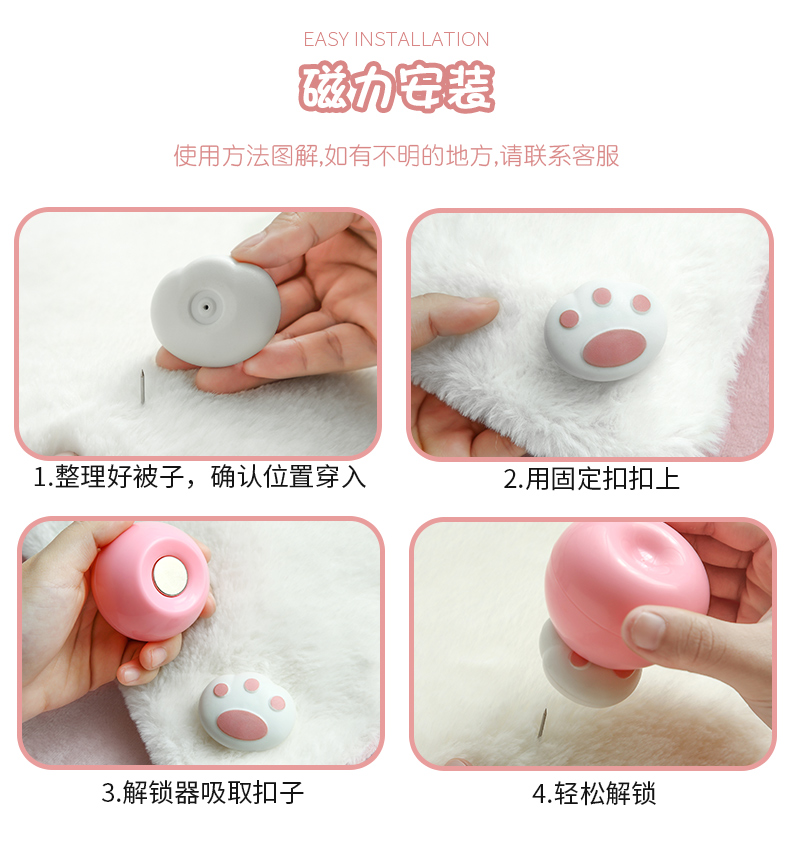 EASY INSTALLATION

磁力安装

使用方法图解,如有不明的地方,请联系客服

1.整理好被子，确认位置穿入

2.用固定扣扣上

3.解锁器吸取扣子

4.轻松解锁