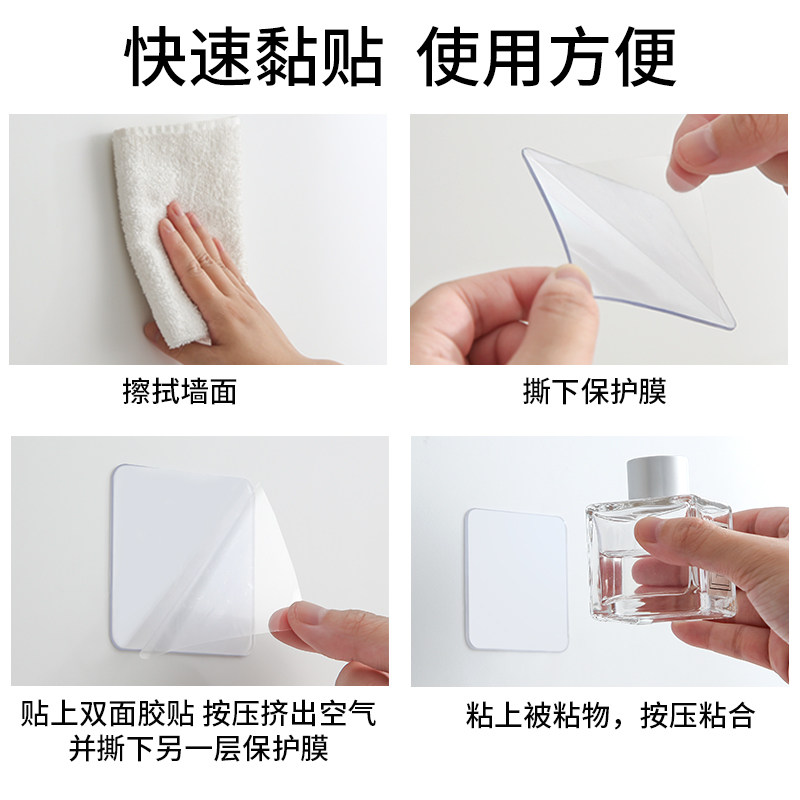 快速黏贴 使用方便

擦拭墙面

撕下保护膜

贴上双面胶贴 按压挤出空气
并撕下另一层保护膜

粘上被粘物，按压粘合