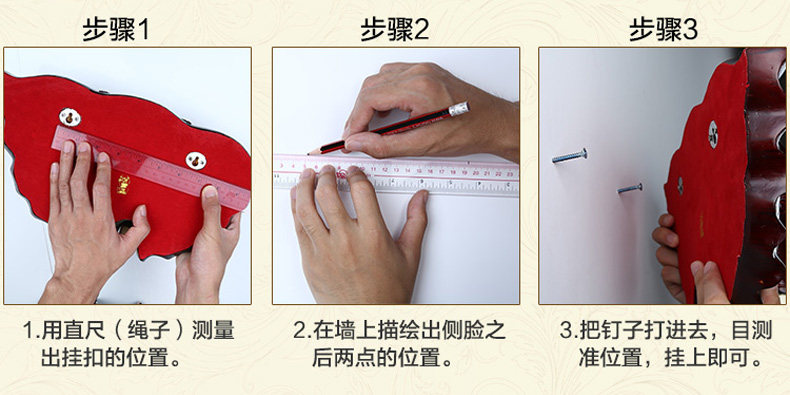 步骤1

1.用直尺（绳子）测量出挂扣的位置。

步骤2

2.在墙上描绘出侧脸之后两点的位置。

步骤3

3.把钉子打进去，目测准位置，挂上即可。