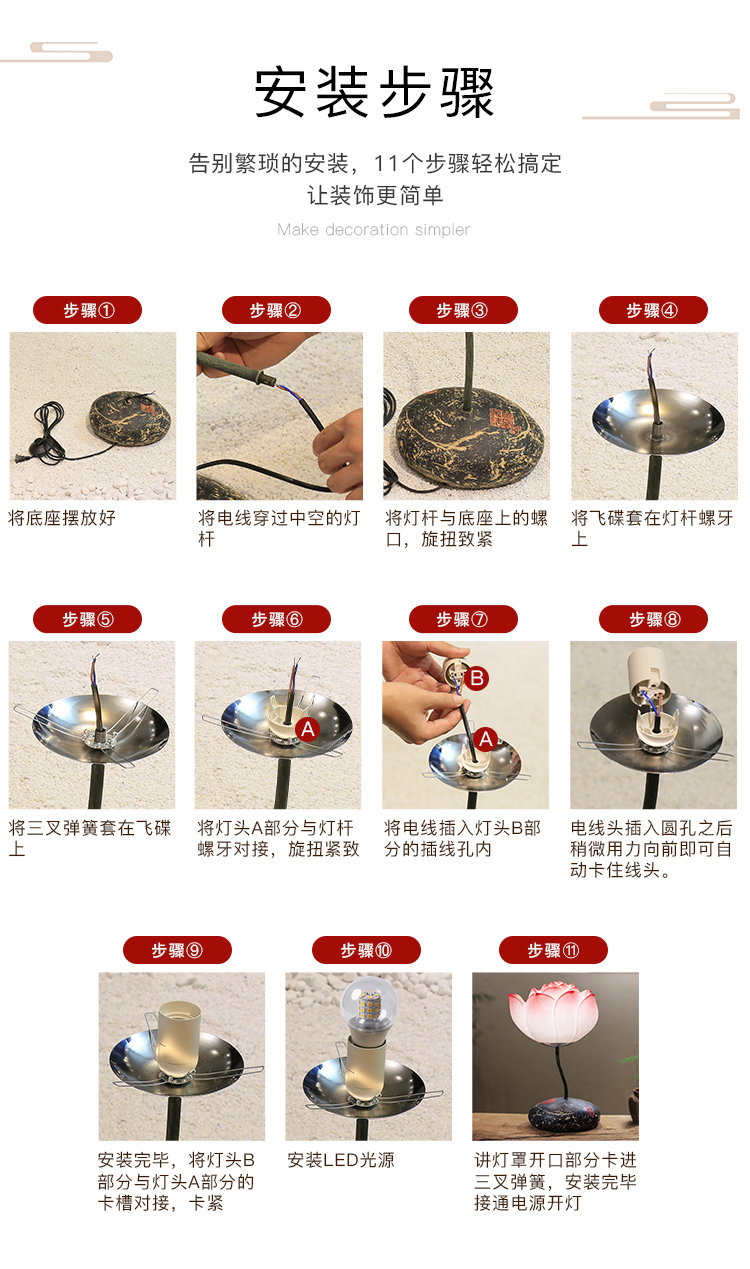 安装步骤

告别繁琐的安装，11个步骤轻松搞定
让装饰更简单

Make decoration simpler

步骤①
将底座摆放好

步骤②
将电线穿过中空的灯杆

步骤③
将灯杆与底座上的螺口，旋扭致紧

步骤④
将飞碟套在灯杆螺牙上

步骤⑤
将三叉弹簧套在飞碟上

步骤⑥
A
将灯头A部分与灯杆螺牙对接，旋扭紧致

步骤⑦
B
A
将电线插入灯头B部分的插线孔内

步骤⑧
电线头插入圆孔之后稍微用力向前即可自动卡住线头。

步骤⑨
安装完毕，将灯头B部分与灯头A部分的卡槽对接，卡紧

步骤⑩
安装LED光源

步骤⑪
讲灯罩开口部分卡进三叉弹簧，安装完毕接通电源开灯