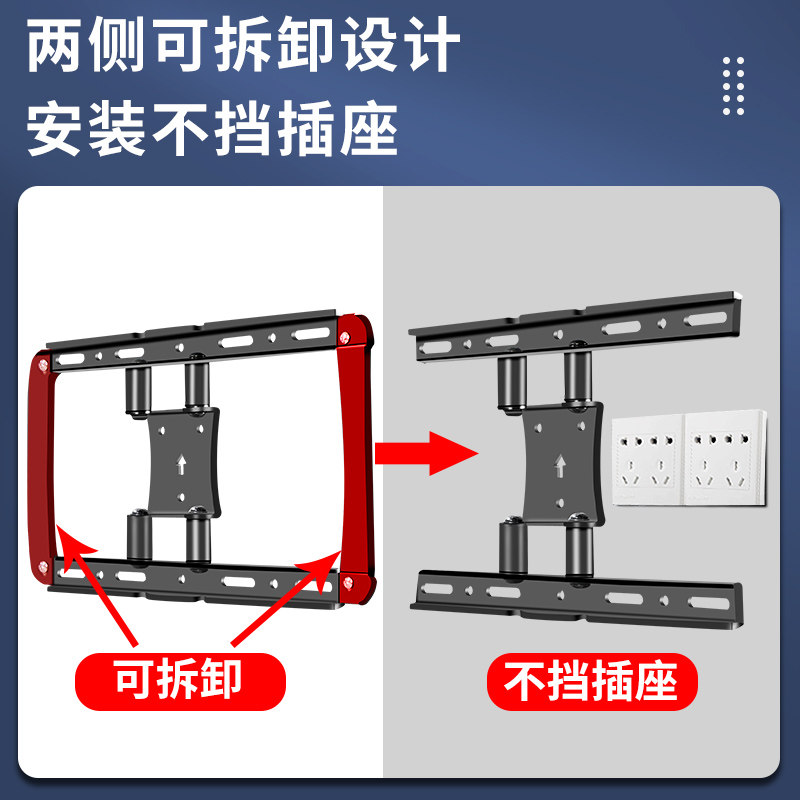 两侧可拆卸设计
安装不挡插座

可拆卸

不挡插座