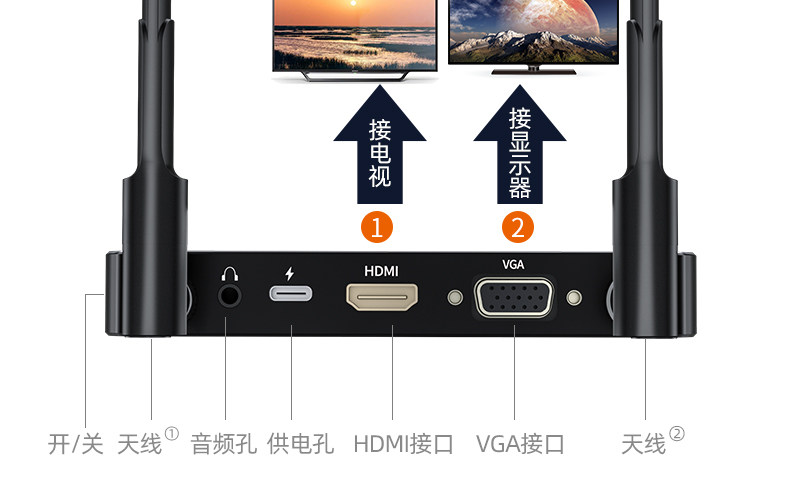 接电视

接显示器

1

2

HDMI

VGA

开/关 天线① 音频孔 供电孔 HDMI接口 VGA接口 天线②