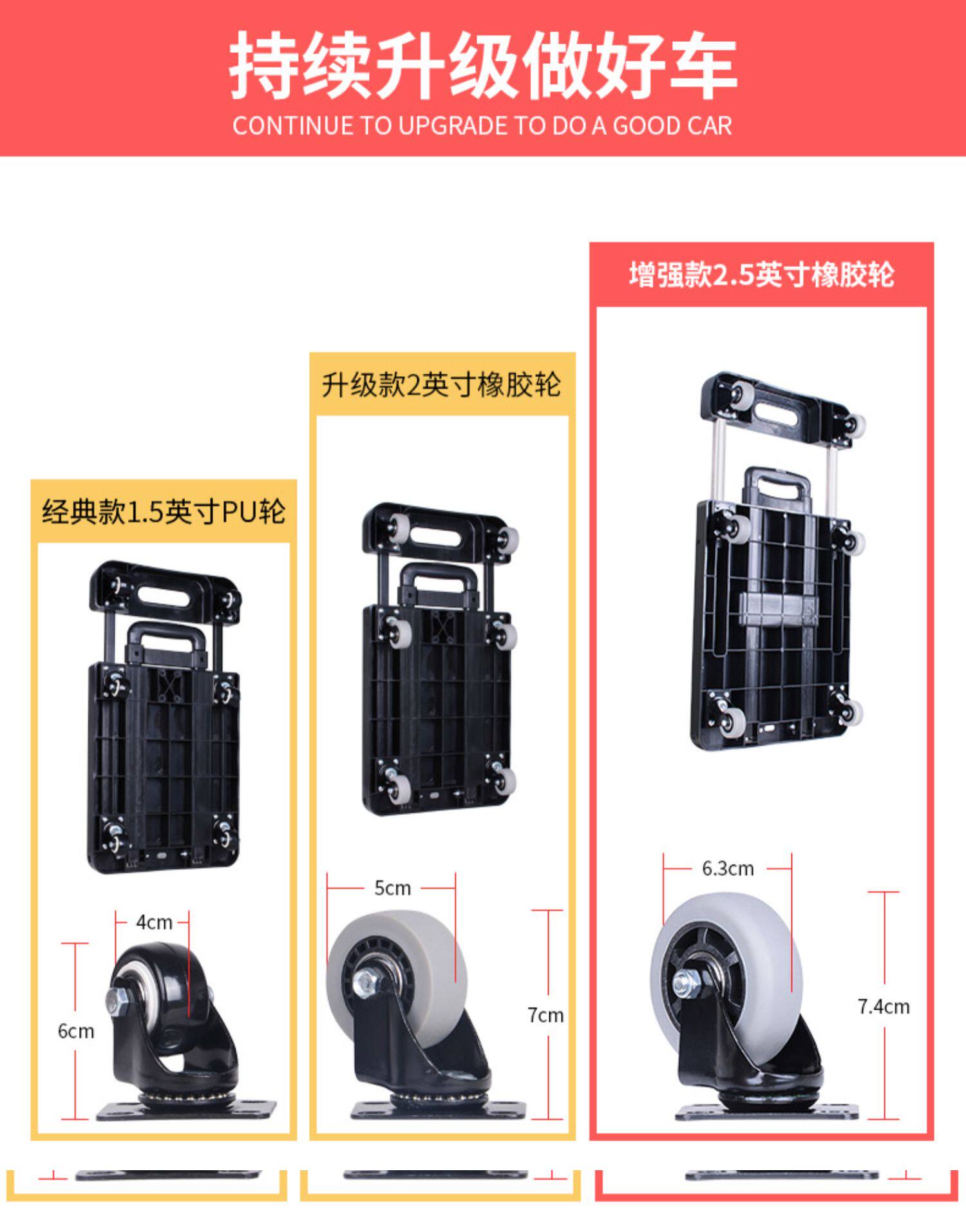 持续升级做好车
CONTINUE TO UPGRADE TO DO A GOOD CAR

经典款1.5英寸PU轮
4cm
6cm

升级款2英寸橡胶轮
5cm
7cm

增强款2.5英寸橡胶轮
6.3cm
7.4cm