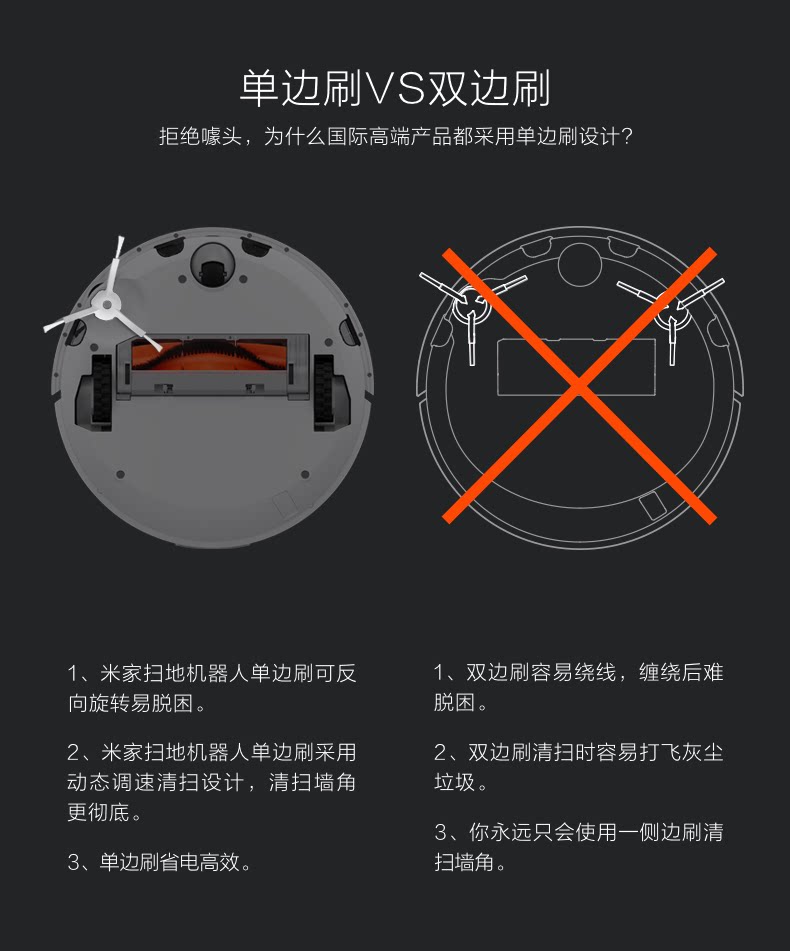 单边刷VS双边刷

拒绝噱头，为什么国际高端产品都采用单边刷设计？

1、米家扫地机器人单边刷可反向旋转易脱困。

2、米家扫地机器人单边刷采用动态调速清扫设计，清扫墙角更彻底。

3、单边刷省电高效。

1、双边刷容易绕线，缠绕后难脱困。

2、双边刷清扫时容易打飞灰尘垃圾。

3、你永远只会使用一侧边刷清扫墙角。