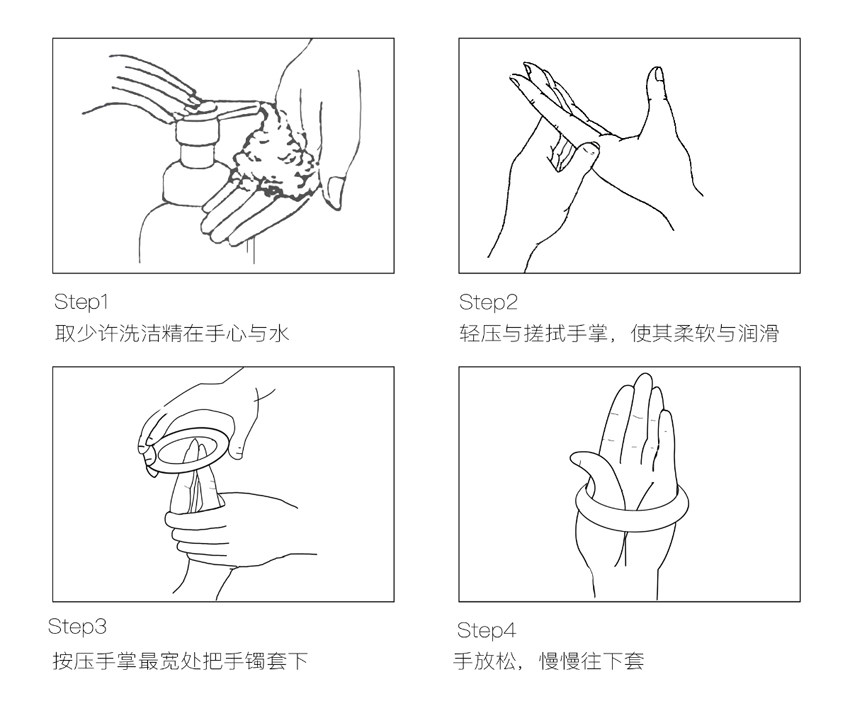 Step1
取少许洗洁精在手心与水

Step2
轻压与搓拭手掌，使其柔软与润滑

Step3
按压手掌最宽处把手镯套下

Step4
手放松，慢慢往下套