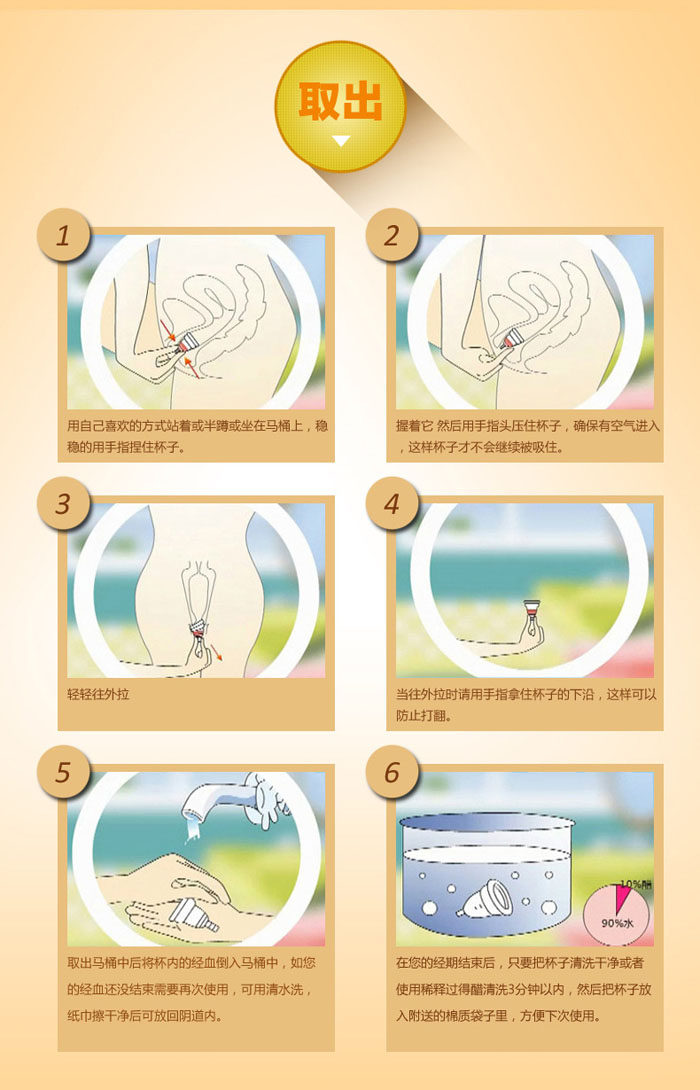 取出

1
用自己喜欢的方式站着或半蹲或坐在马桶上，稳稳的用手指捏住杯子。

2
握着它 然后用手指头压住杯子，确保有空气进入，这样杯子才不会继续被吸住。

3
轻轻往外拉

4
当往外拉时请用手指拿住杯子的下沿，这样可以防止打翻。

5
取出马桶中后将杯内的经血倒入马桶中，如您的经血还没结束需要再次使用，可用清水洗，纸巾擦干净后可放回阴道内。

6
10%醋
90%水
在您的经期结束后，只要把杯子清洗干净或者使用稀释过得醋清洗3分钟以内，然后把杯子放入附送的棉质袋子里，方便下次使用。