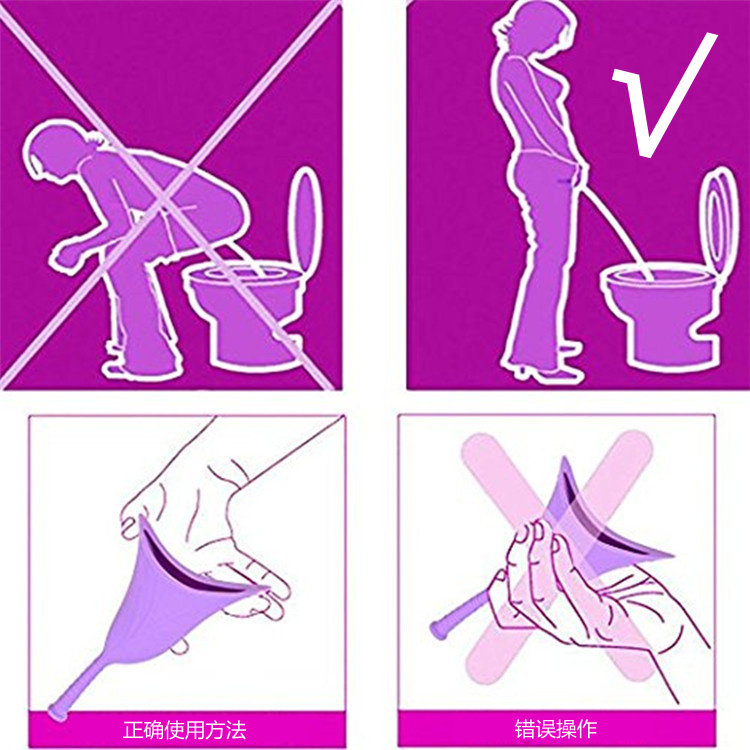 √

正确使用方法

错误操作