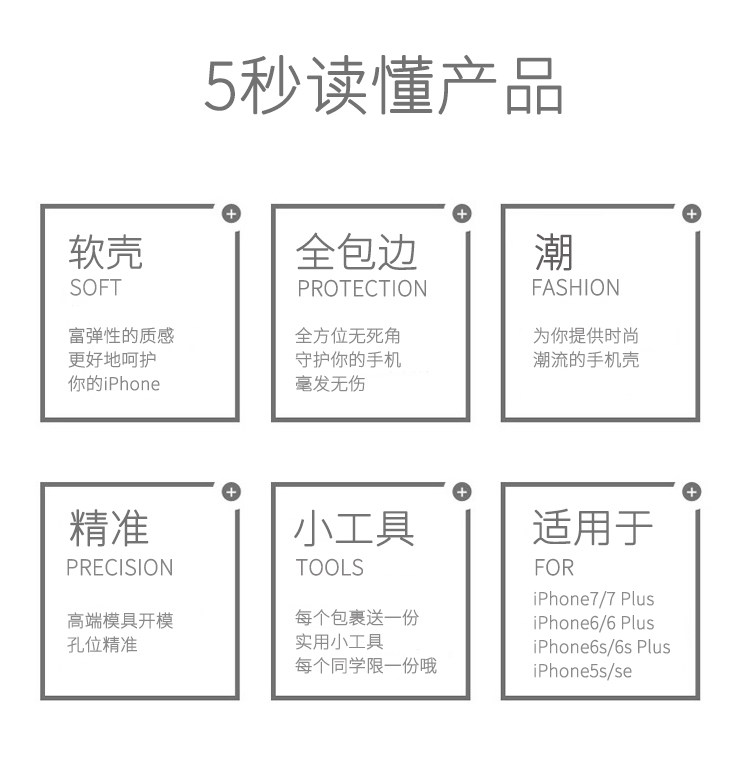 5秒读懂产品

软壳
SOFT

富弹性的质感
更好地呵护
你的iPhone

全包边
PROTECTION

全方位无死角
守护你的手机
毫发无伤

潮
FASHION

为你提供时尚
潮流的手机壳

精准
PRECISION

高端模具开模
孔位精准

小工具
TOOLS

每个包裹送一份
实用小工具
每个同学限一份哦

适用于
FOR

iPhone7/7 Plus
iPhone6/6 Plus
iPhone6s/6s Plus
iPhone5s/se