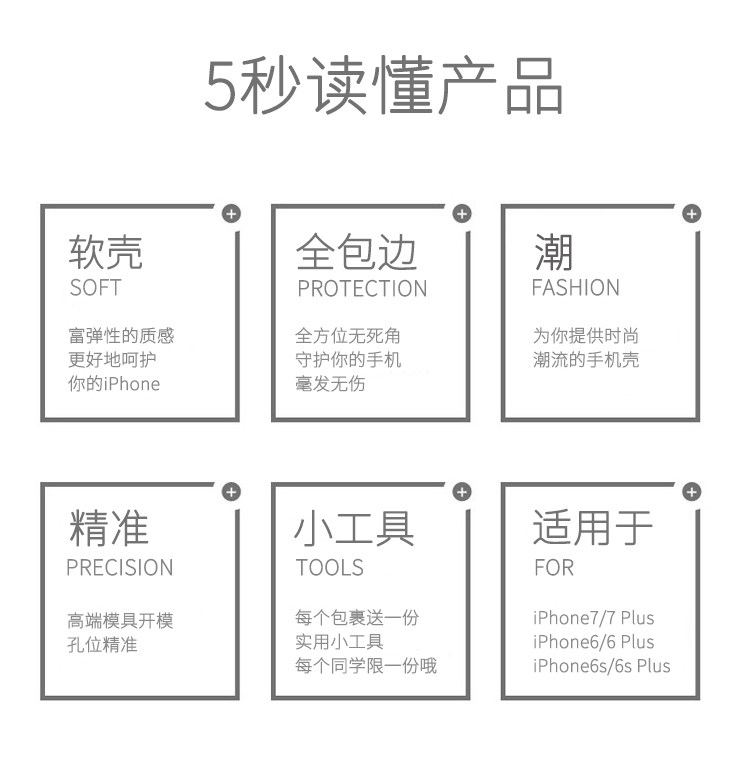 5秒读懂产品

软壳
SOFT

富弹性的质感
更好地呵护
你的iPhone

全包边
PROTECTION

全方位无死角
守护你的手机
毫发无伤

潮
FASHION

为你提供时尚
潮流的手机壳

精准
PRECISION

高端模具开模
孔位精准

小工具
TOOLS

每个包裹送一份
实用小工具
每个同学限一份哦

适用于
FOR

iPhone7/7 Plus
iPhone6/6 Plus
iPhone6s/6s Plus