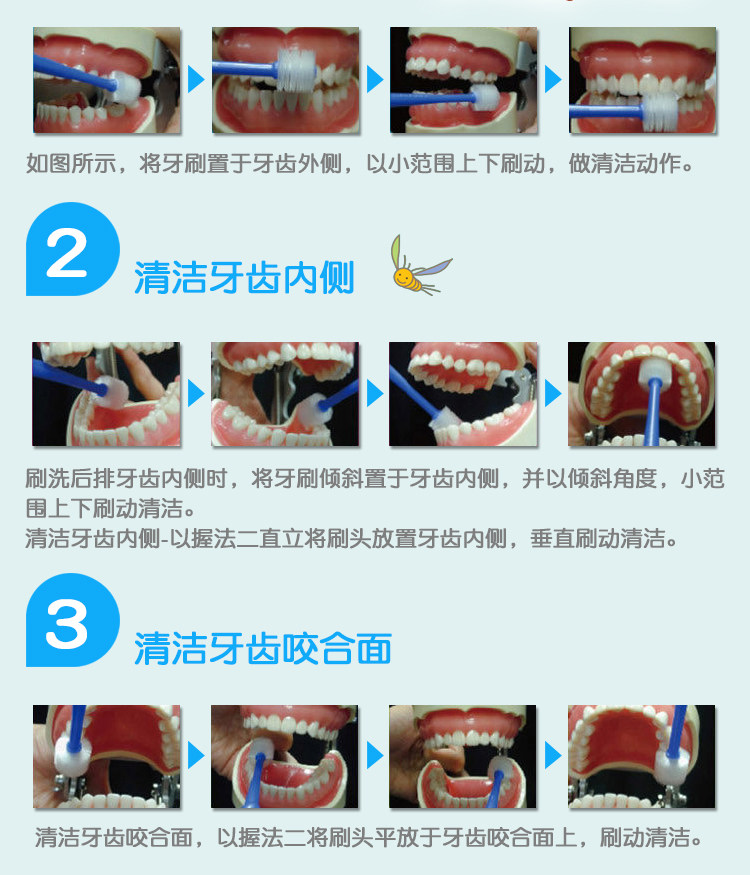 如图所示，将牙刷置于牙齿外侧，以小范围上下刷动，做清洁动作。

2 清洁牙齿内侧

刷洗后排牙齿内侧时，将牙刷倾斜置于牙齿内侧，并以倾斜角度，小范围上下刷动清洁。
清洁牙齿内侧-以握法二直立将刷头放置牙齿内侧，垂直刷动清洁。

3 清洁牙齿咬合面

清洁牙齿咬合面，以握法二将刷头平放于牙齿咬合面上，刷动清洁。