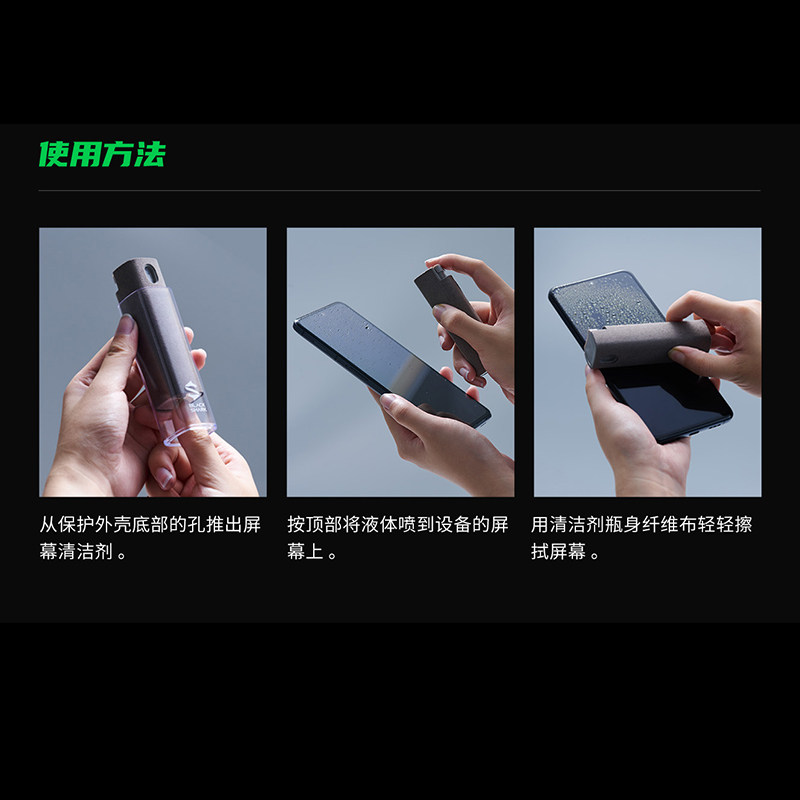 使用方法

BLACK SHARK

从保护外壳底部的孔推出屏幕清洁剂 。

按顶部将液体喷到设备的屏幕上 。

用清洁剂瓶身纤维布轻轻擦拭屏幕 。