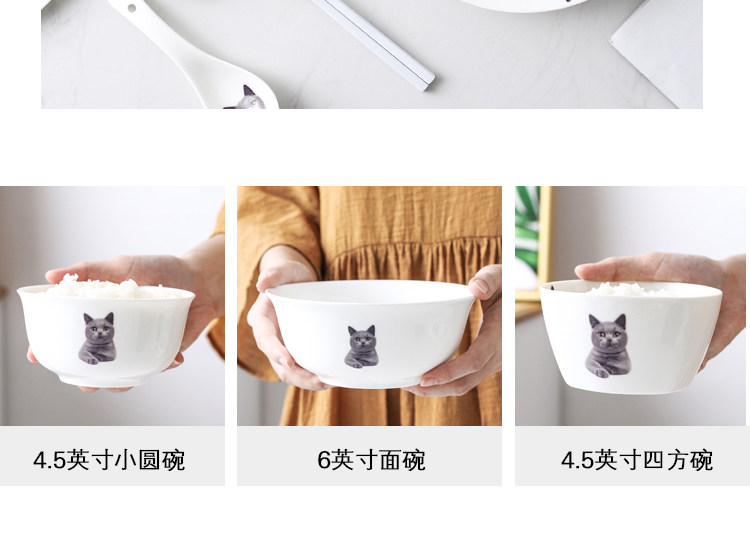 4.5英寸小圆碗

6英寸面碗

4.5英寸四方碗