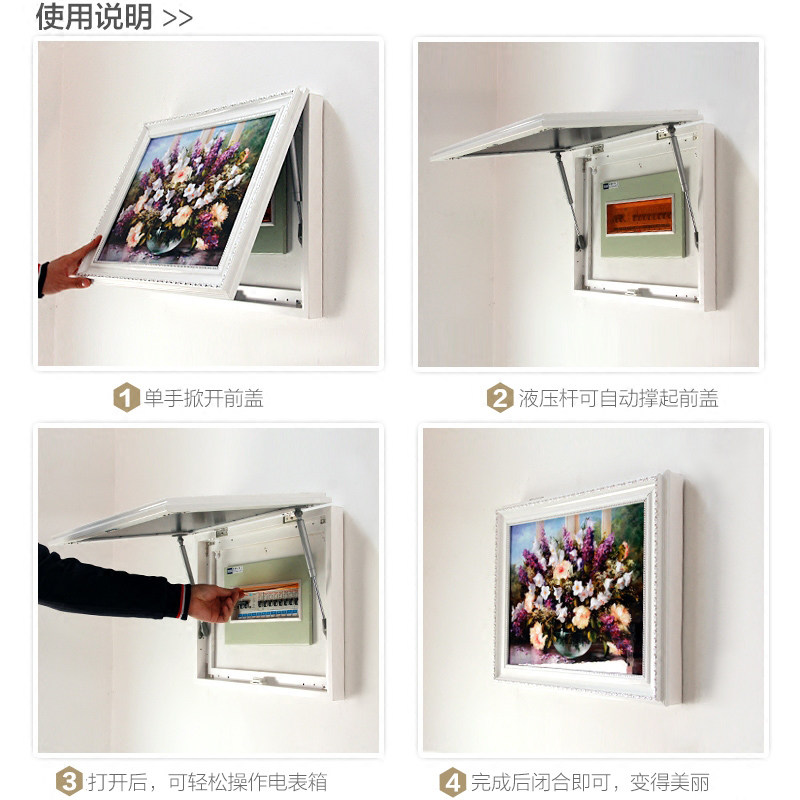 使用说明 >>

1 单手掀开前盖

2 液压杆可自动撑起前盖

3 打开后，可轻松操作电表箱

4 完成后闭合即可，变得美丽