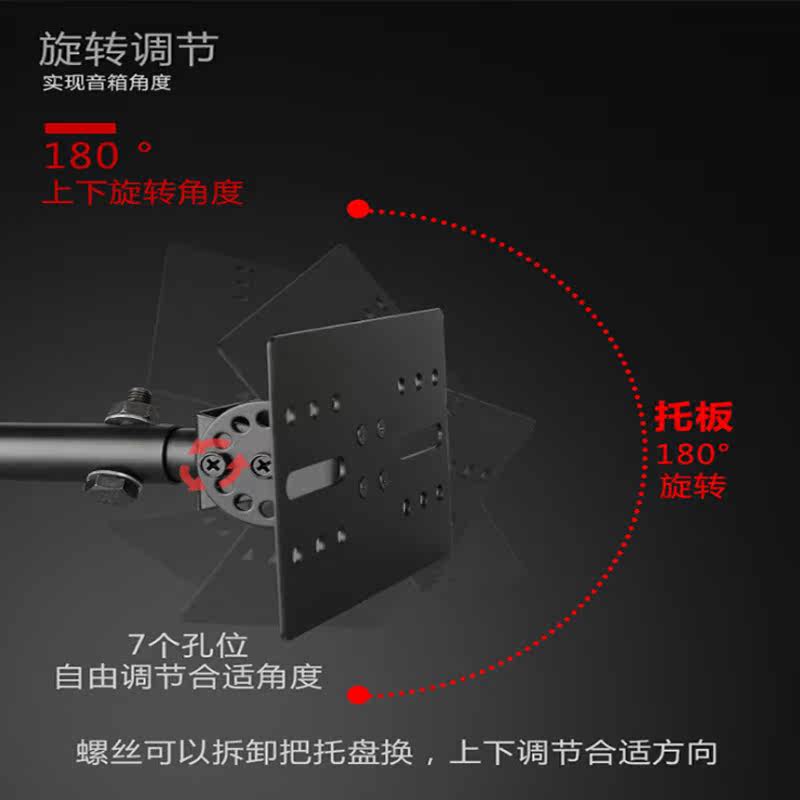 旋转调节
实现音箱角度

180 °
上下旋转角度

托板
180°
旋转

7个孔位
自由调节合适角度

螺丝可以拆卸把托盘换，上下调节合适方向