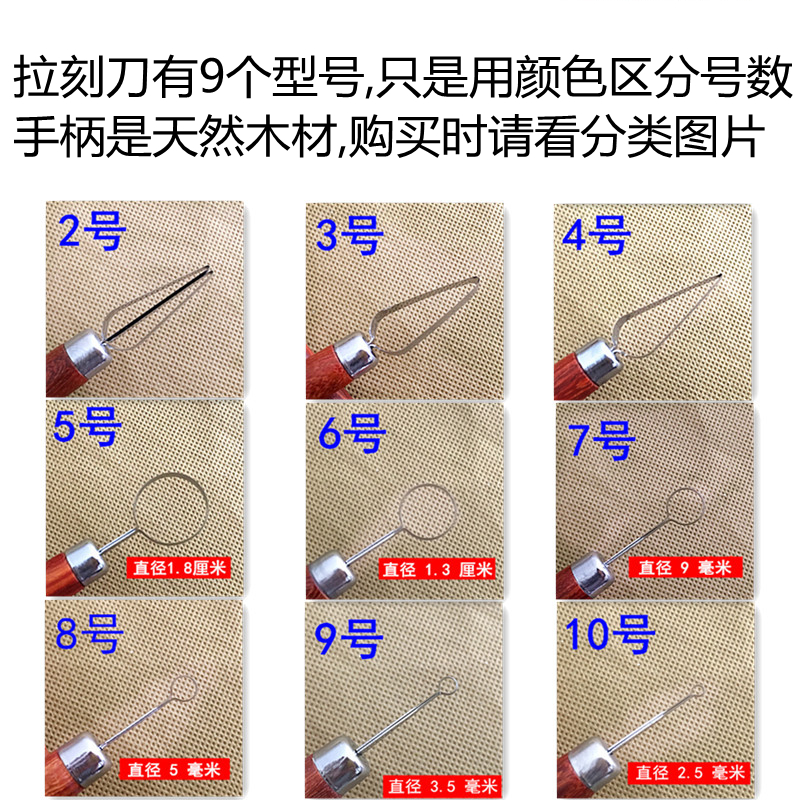 拉刻刀有9个型号,只是用颜色区分号数
手柄是天然木材,购买时请看分类图片

2号

3号

4号

5号

直径1.8厘米

6号

直径 1.3 厘米

7号

直径 9 毫米

8号

直径 5 毫米

9号

直径 3.5 毫米

10号

直径 2.5 毫米