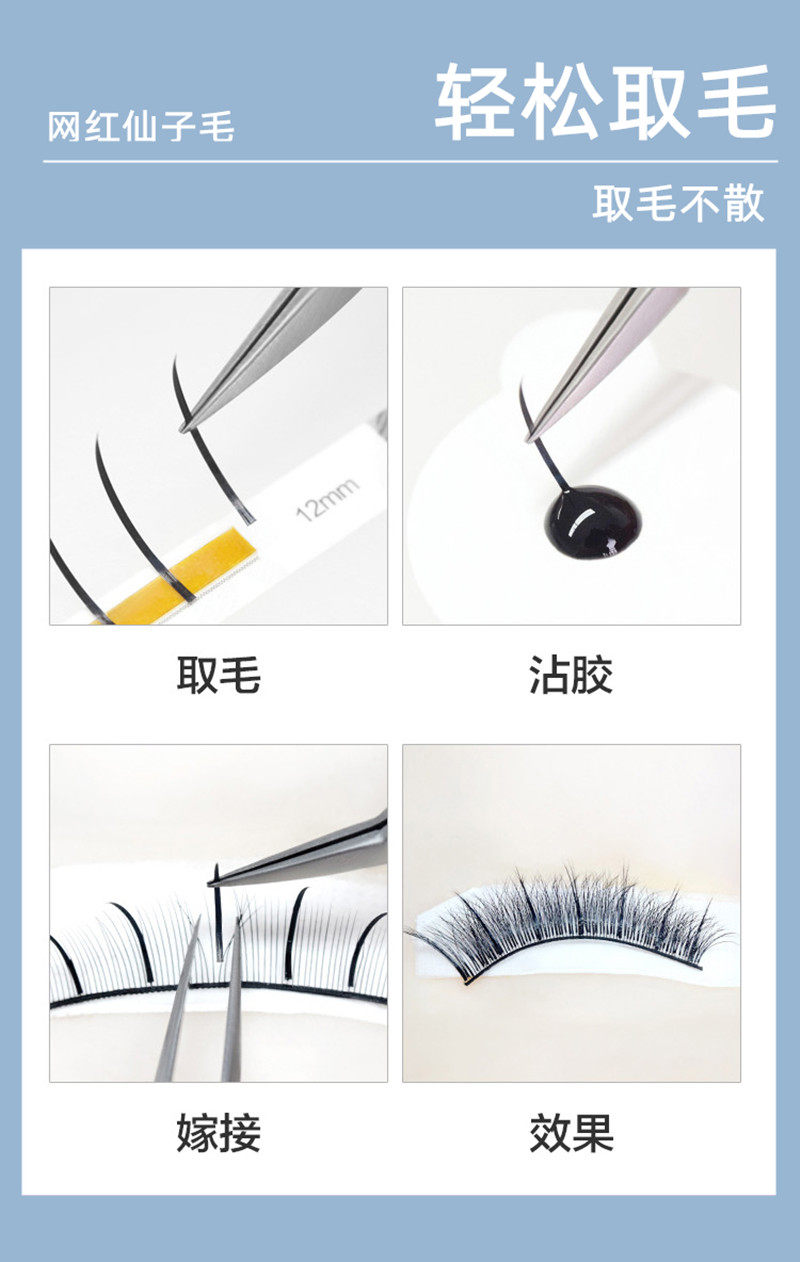 网红仙子毛

轻松取毛

取毛不散

12mm

取毛

沾胶

嫁接

效果