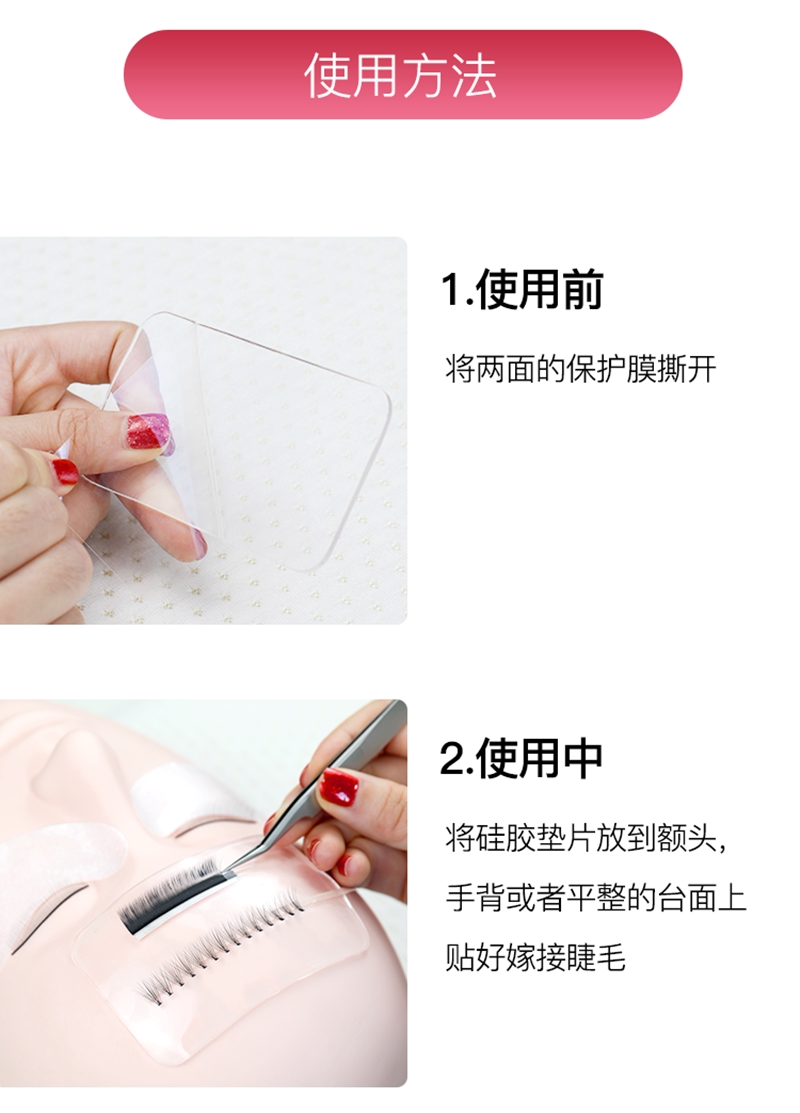 使用方法

1.使用前

将两面的保护膜撕开

2.使用中

将硅胶垫片放到额头，手背或者平整的台面上贴好嫁接睫毛