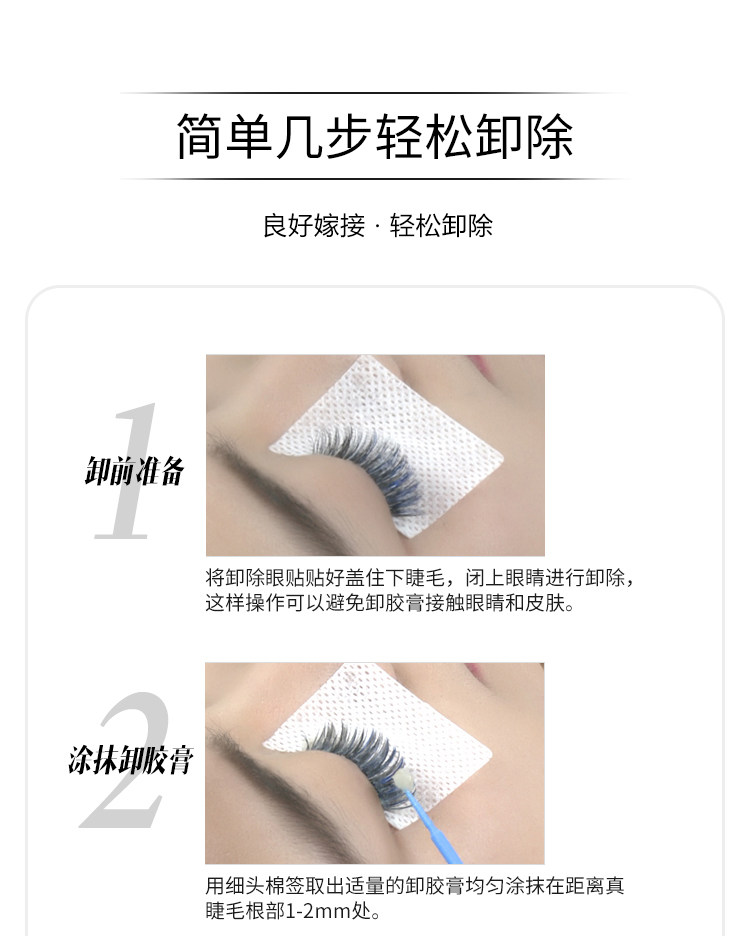 简单几步轻松卸除

良好嫁接 · 轻松卸除

1
卸前准备

将卸除眼贴贴好盖住下睫毛，闭上眼睛进行卸除，这样操作可以避免卸胶膏接触眼睛和皮肤。

2
涂抹卸胶膏

用细头棉签取出适量的卸胶膏均匀涂抹在距离真睫毛根部1-2mm处。