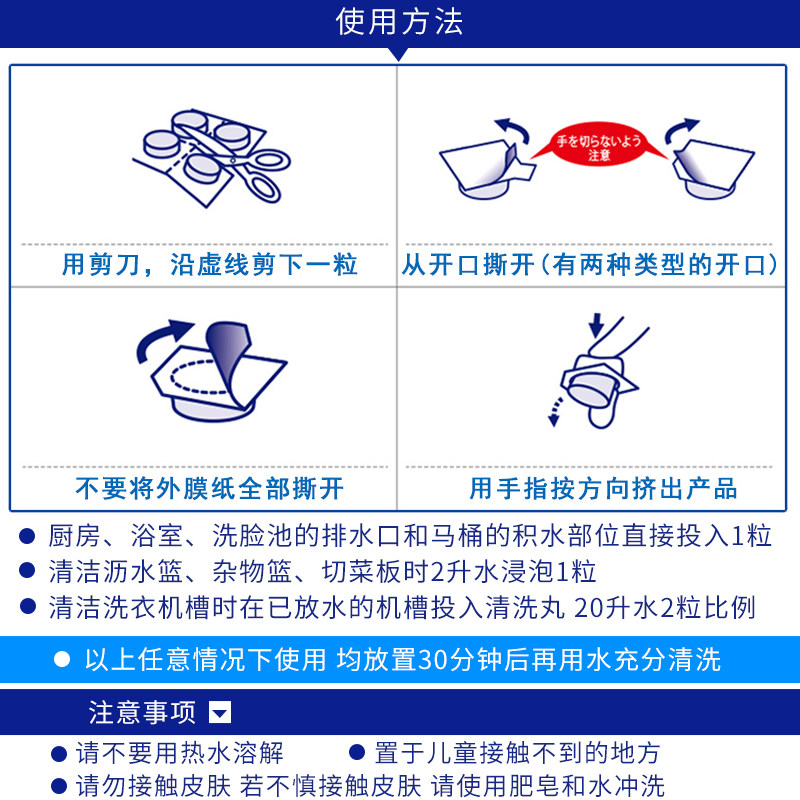 使用方法

用剪刀，沿虚线剪下一粒

手を切らないよう注意

从开口撕开（有两种类型的开口）

不要将外膜纸全部撕开

用手指按方向挤出产品

● 厨房、浴室、洗脸池的排水口和马桶的积水部位直接投入1粒
● 清洁沥水篮、杂物篮、切菜板时2升水浸泡1粒
● 清洁洗衣机槽时在已放水的机槽投入清洗丸 20升水2粒比例

● 以上任意情况下使用 均放置30分钟后再用水充分清洗

注意事项

● 请不要用热水溶解 ● 置于儿童接触不到的地方
● 请勿接触皮肤 若不慎接触皮肤 请使用肥皂和水冲洗